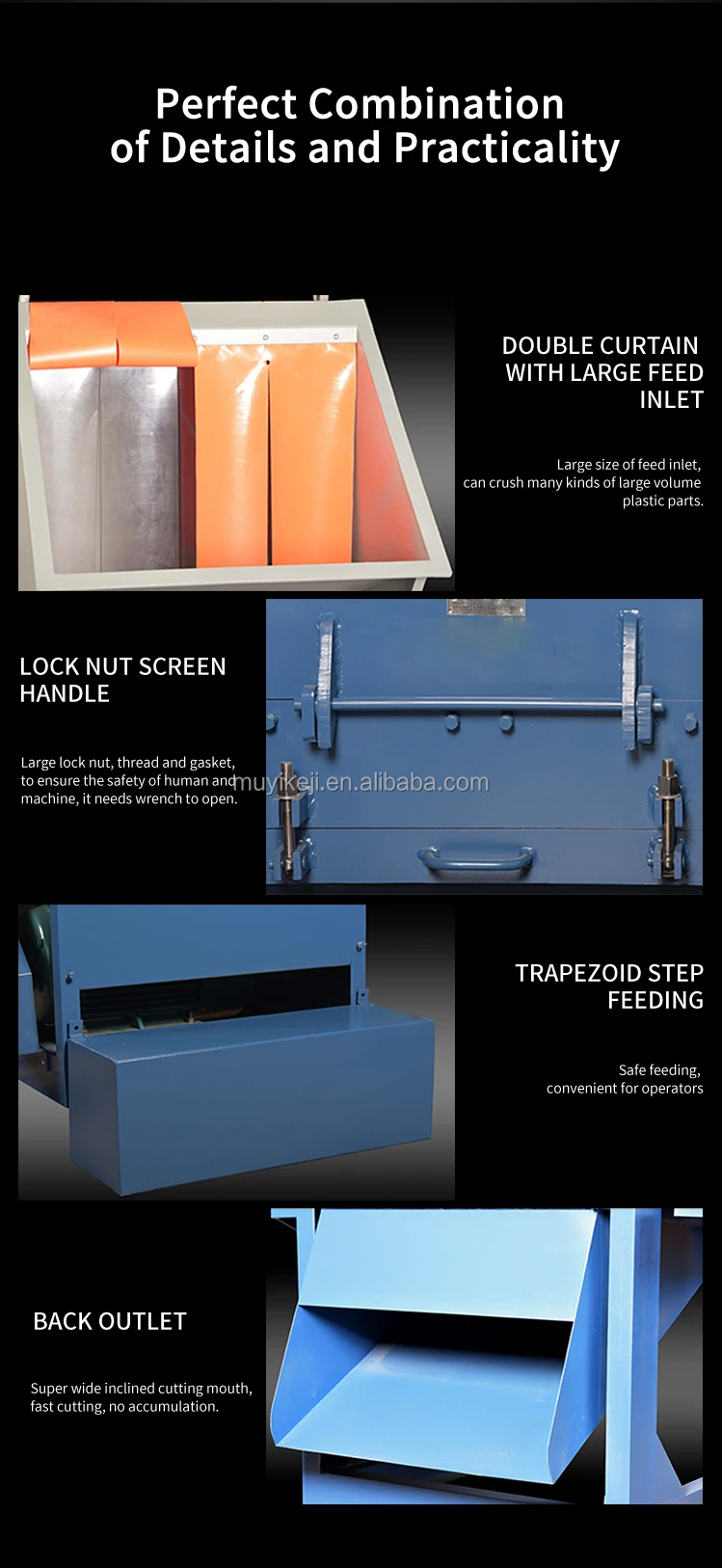 Perfect Combination of Details and Practicality

DOUBLE CURTAIN WITH LARGE FEED INLET

Large size of feed inlet, can crush many kinds of large volume plastic parts.

LOCK NUT SCREEN HANDLE

Large lock nut, thread and gasket, to ensure the safety of human and machine, it needs wrench to open.

muyikeji.en.alibaba.com

TRAPEZOID STEP FEEDING

Safe feeding, convenient for operators

BACK OUTLET

Super wide inclined cutting mouth, fast cutting, no accumulation.