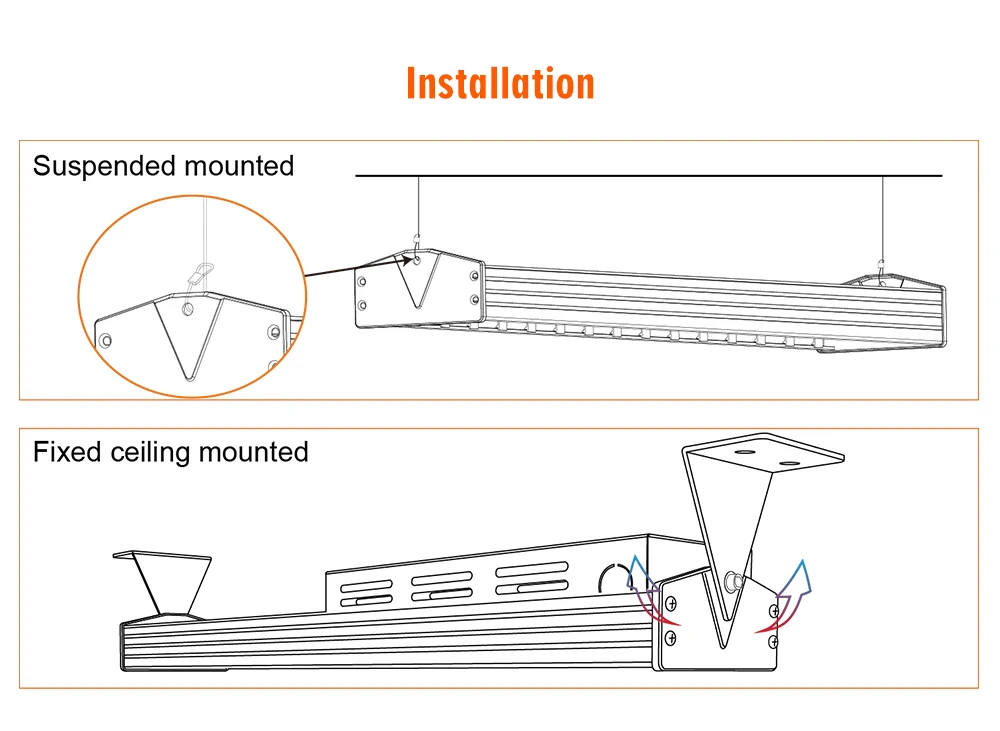 Installation

Suspended mounted

Fixed ceiling mounted