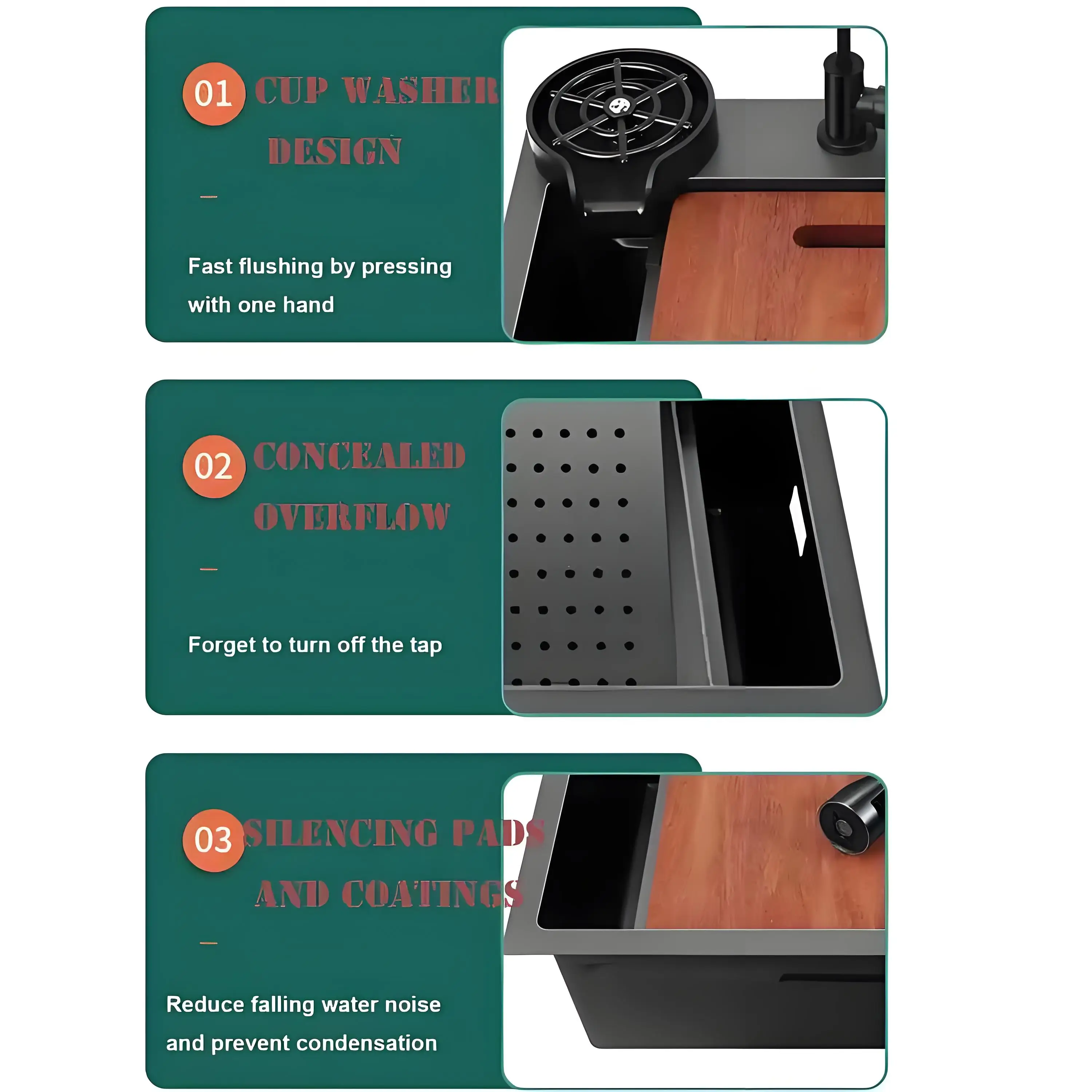 01 CUP WASHER DESIGN

Fast flushing by pressing with one hand

02 CONCEALED OVERFLOW

Forget to turn off the tap

03 SILENCING PADS AND COATINGS

Reduce falling water noise and prevent condensation