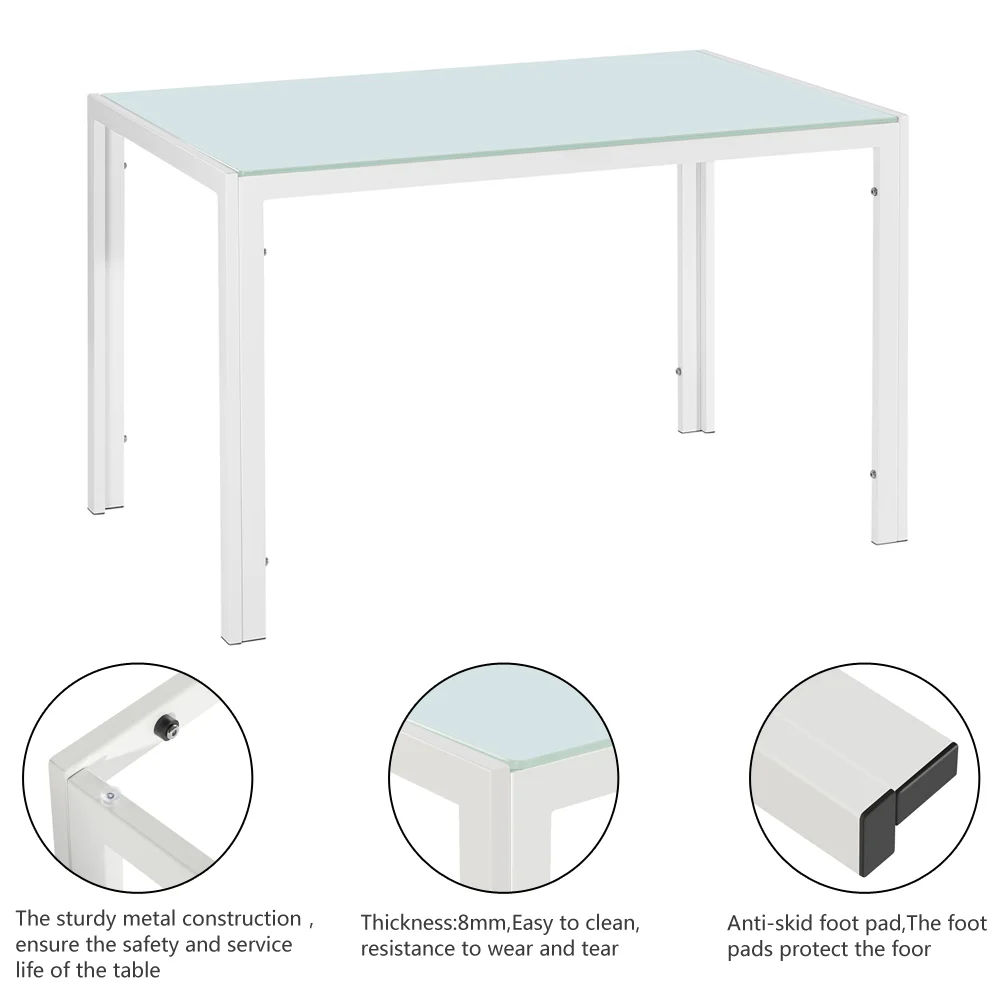 The sturdy metal construction , ensure the safety and service life of the table

Thickness:8mm,Easy to clean, resistance to wear and tear

Anti-skid foot pad,The foot pads protect the foor