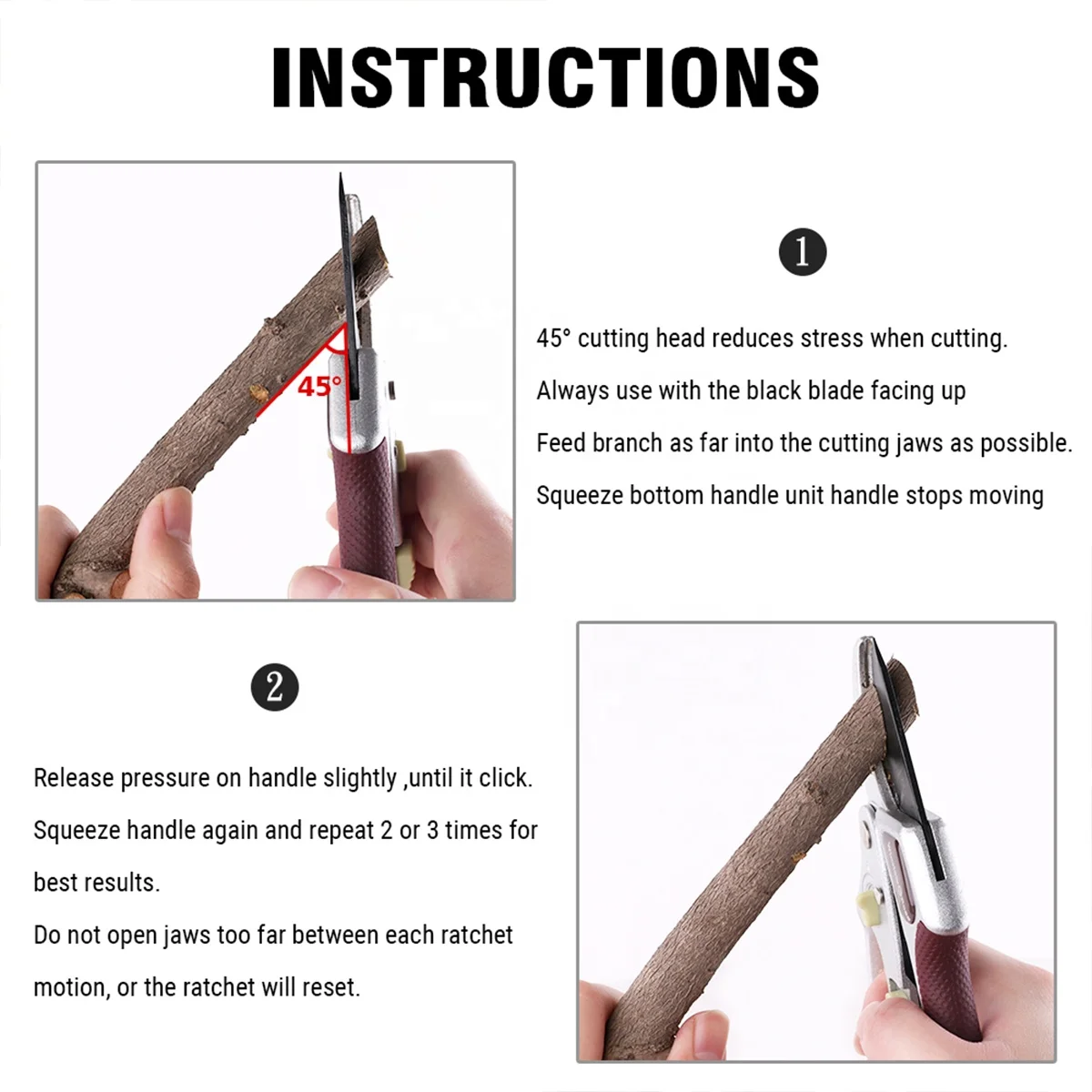 INSTRUCTIONS

45°

1

45° cutting head reduces stress when cutting.

Always use with the black blade facing up

Feed branch as far into the cutting jaws as possible.

Squeeze bottom handle unit handle stops moving

2

Release pressure on handle slightly ,until it click.

Squeeze handle again and repeat 2 or 3 times for best results.

Do not open jaws too far between each ratchet motion, or the ratchet will reset.