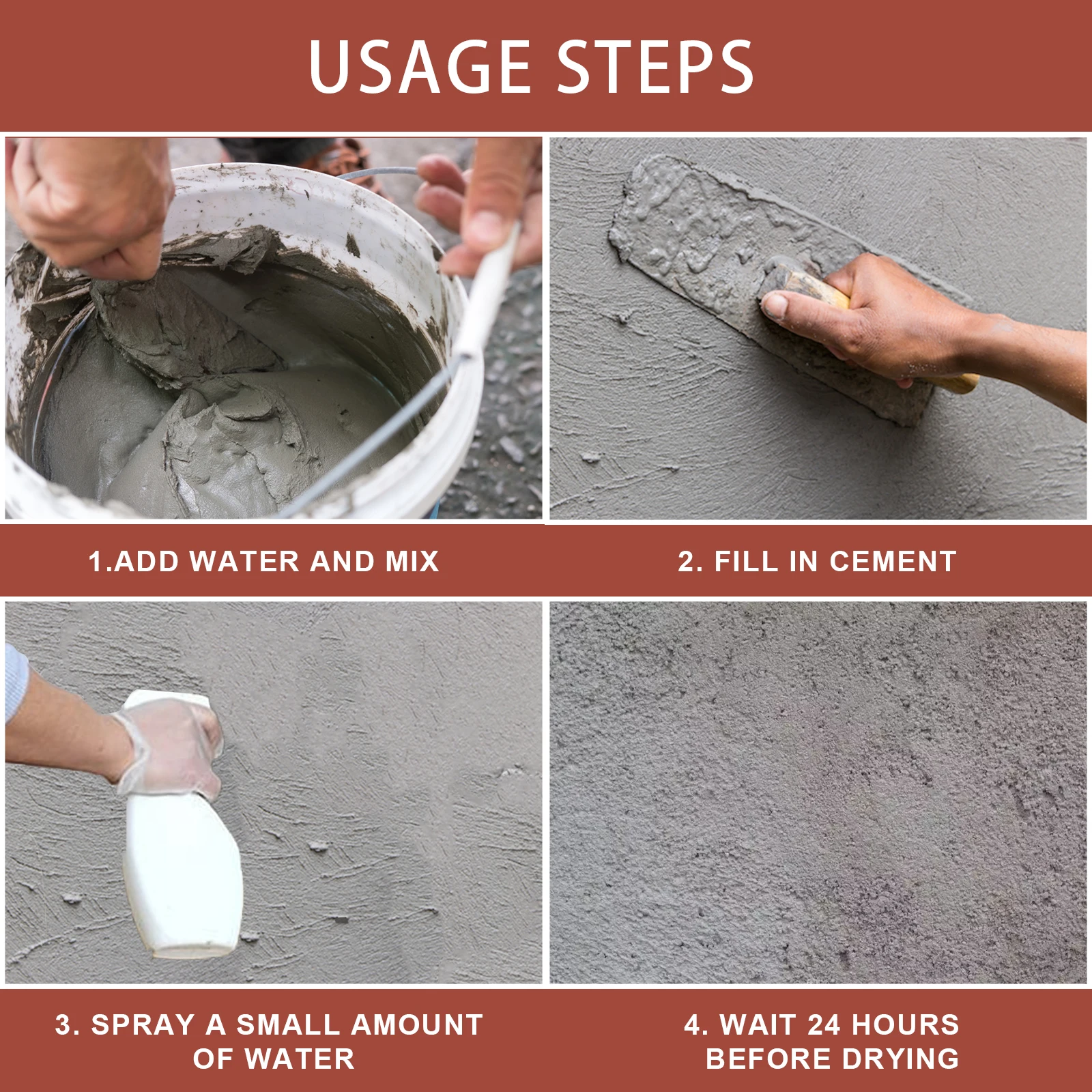 USAGE STEPS

1.ADD WATER AND MIX

2. FILL IN CEMENT

3. SPRAY A SMALL AMOUNT OF WATER

4. WAIT 24 HOURS BEFORE DRYING