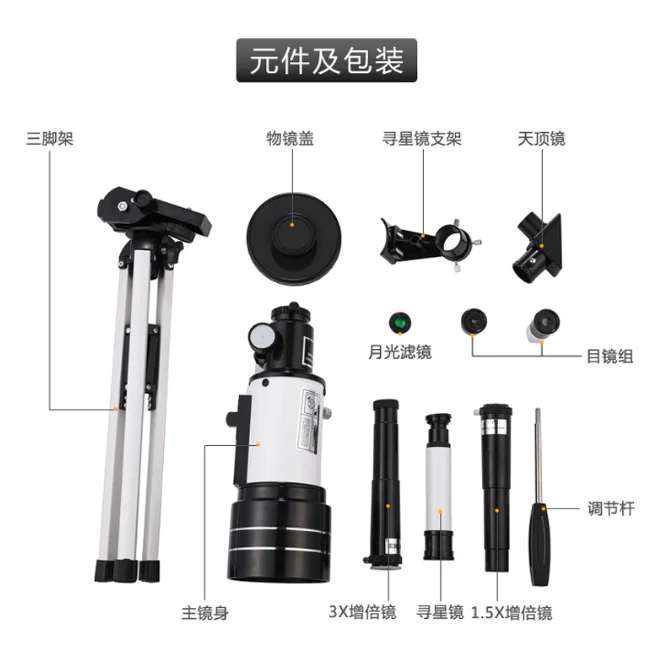 元件及包装

三脚架

物镜盖

寻星镜支架

天顶镜

月光滤镜

目镜组

调节杆

主镜身

3X增倍镜

寻星镜

1.5X增倍镜