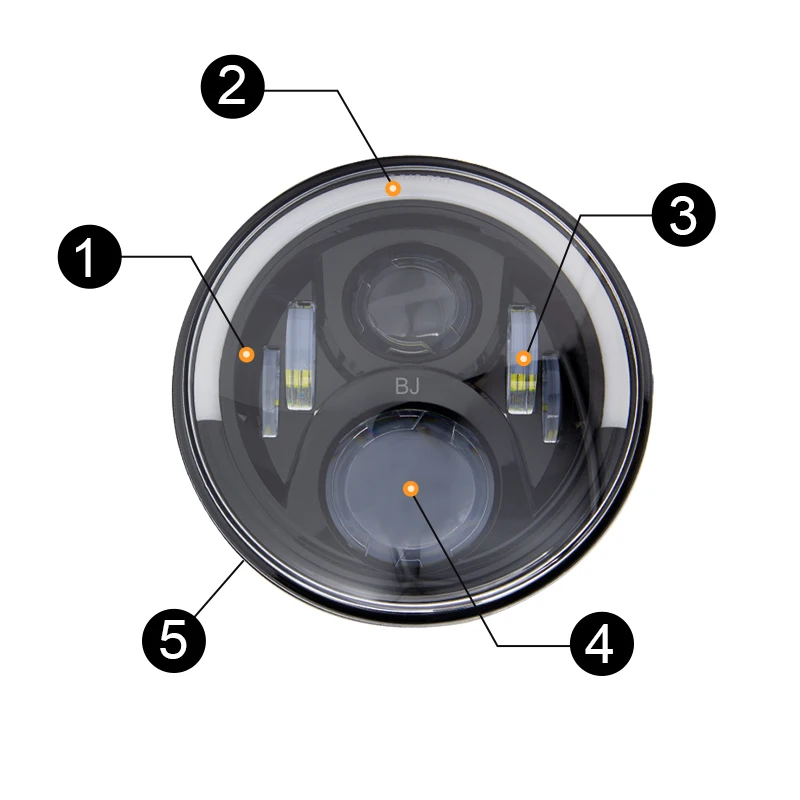 2
3
1
BJ
5
4