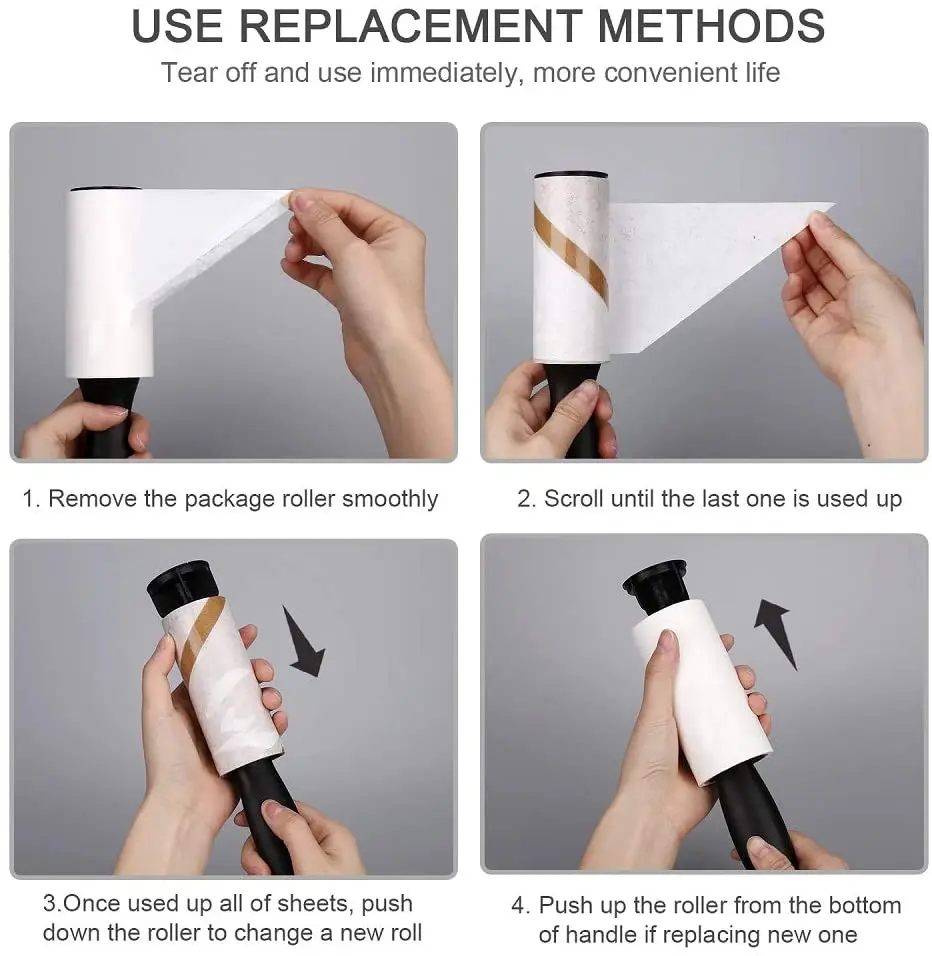 USE REPLACEMENT METHODS

Tear off and use immediately, more convenient life

1. Remove the package roller smoothly

2. Scroll until the last one is used up

3.Once used up all of sheets, push down the roller to change a new roll

4. Push up the roller from the bottom of handle if replacing new one