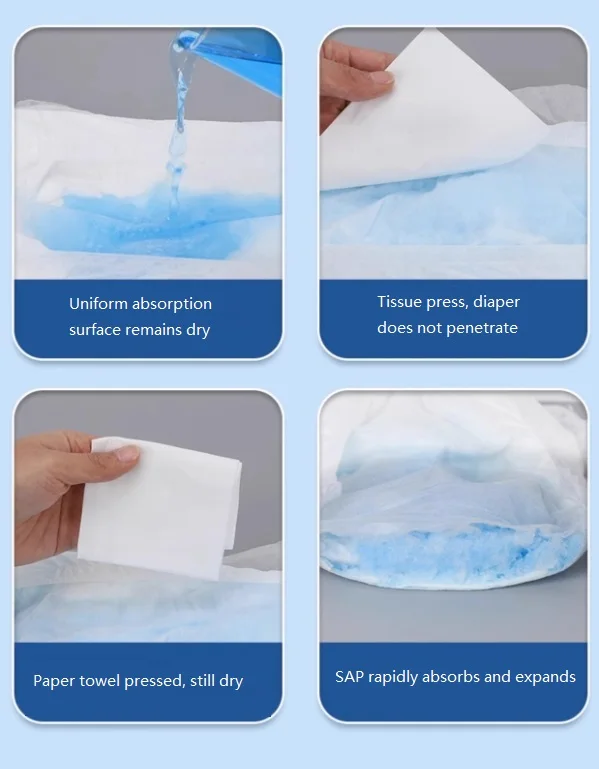 Uniform absorption surface remains dry

Tissue press, diaper does not penetrate

Paper towel pressed, still dry

SAP rapidly absorbs and expands