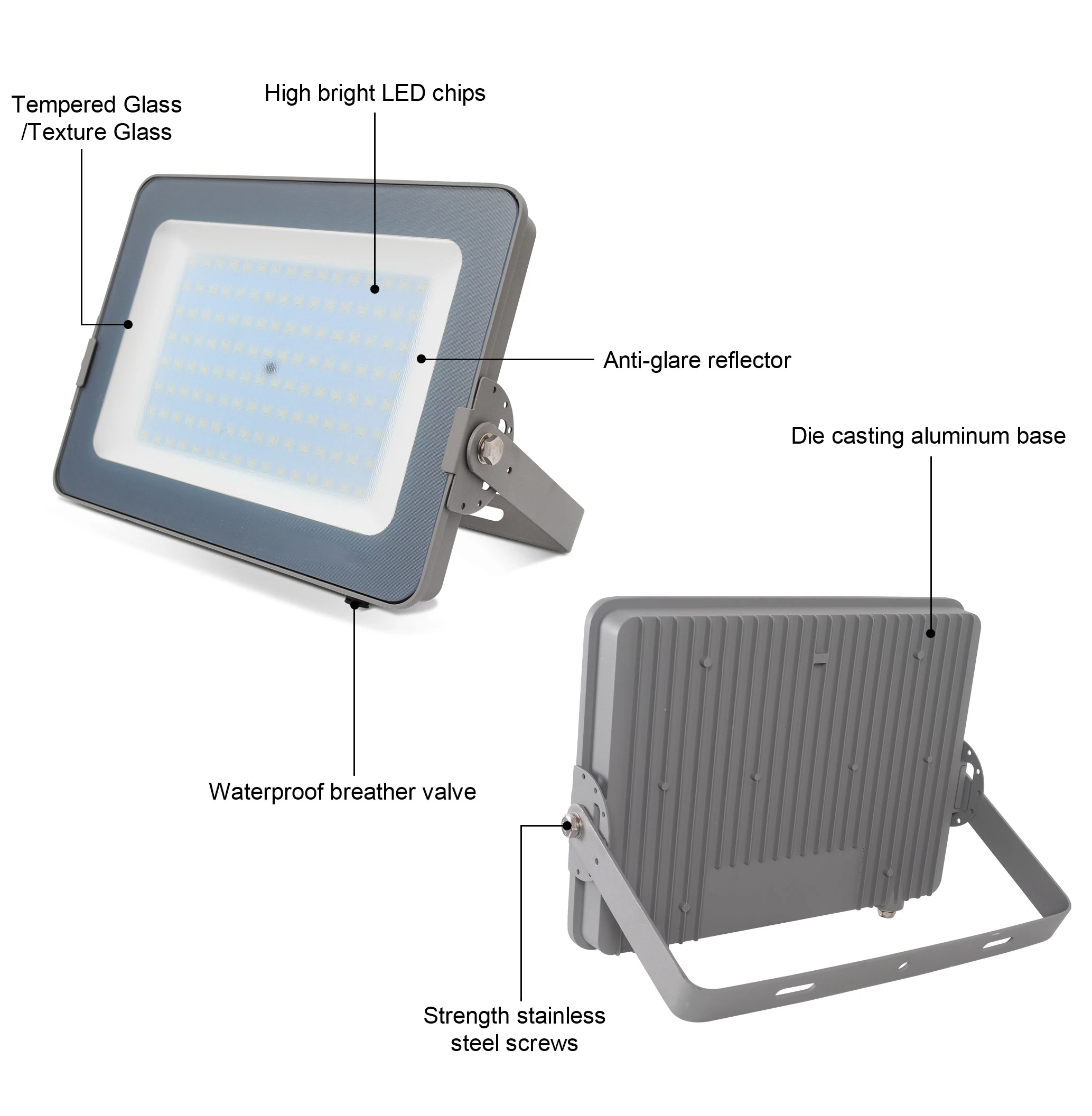 Tempered Glass
/Texture Glass

High bright LED chips

Anti-glare reflector

Die casting aluminum base

Waterproof breather valve

Strength stainless
steel screws