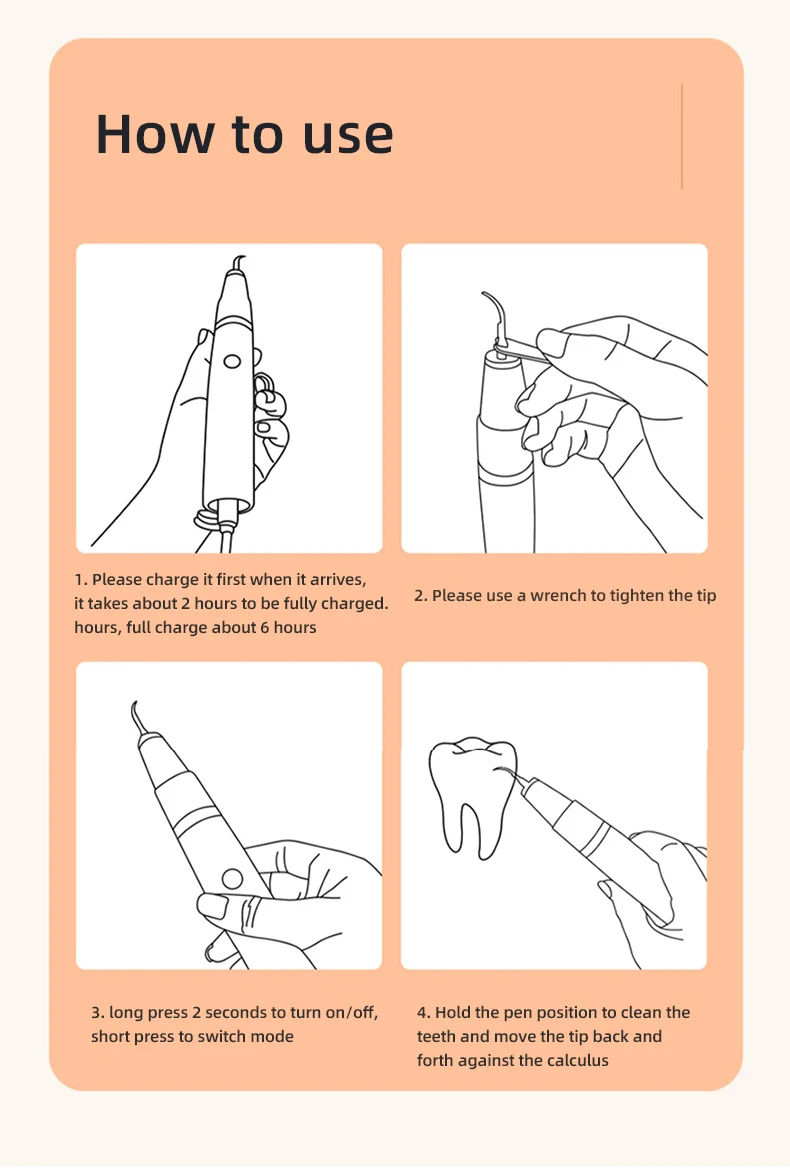 How to use

1. Please charge it first when it arrives, it takes about 2 hours to be fully charged. hours, full charge about 6 hours

2. Please use a wrench to tighten the tip

3. long press 2 seconds to turn on/off, short press to switch mode

4. Hold the pen position to clean the teeth and move the tip back and forth against the calculus