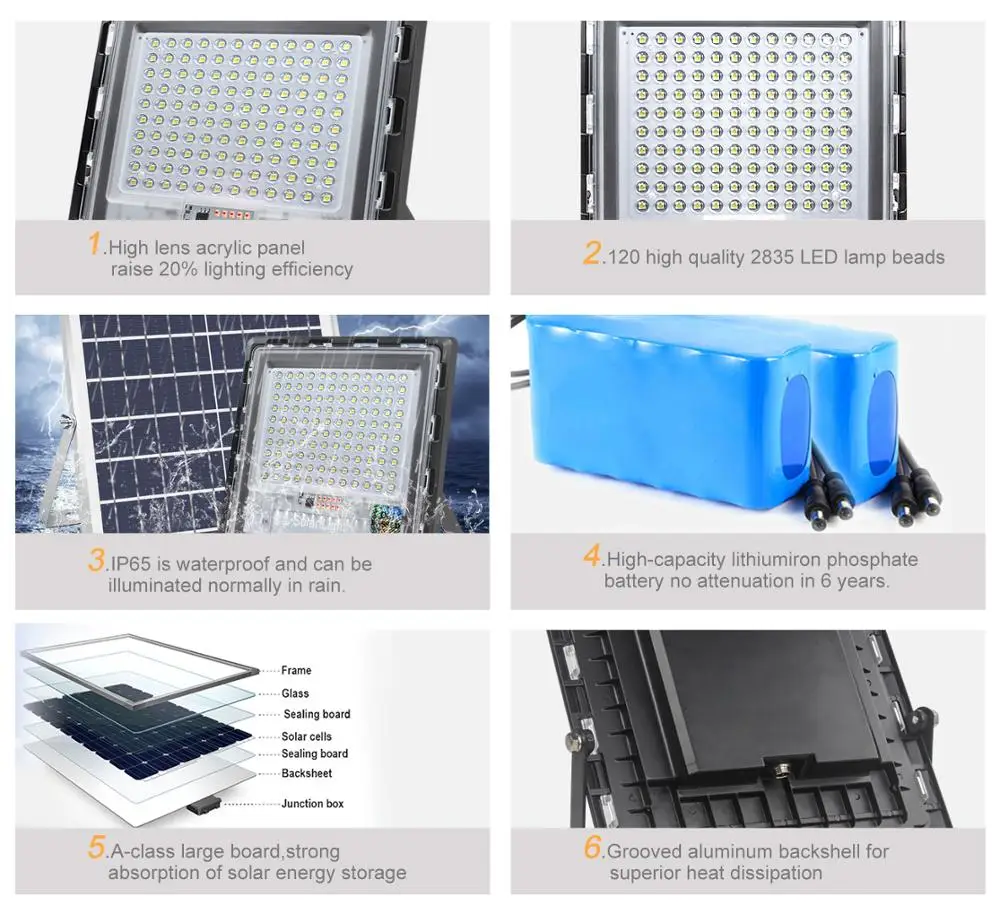 1.High lens acrylic panel raise 20% lighting efficiency

2.120 high quality 2835 LED lamp beads

3.IP65 is waterproof and can be illuminated normally in rain.

4.High-capacity lithiumiron phosphate battery no attenuation in 6 years.

Frame
Glass
Sealing board
Solar cells
Sealing board
Backsheet
Junction box

5.A-class large board,strong absorption of solar energy storage

6.Grooved aluminum backshell for superior heat dissipation