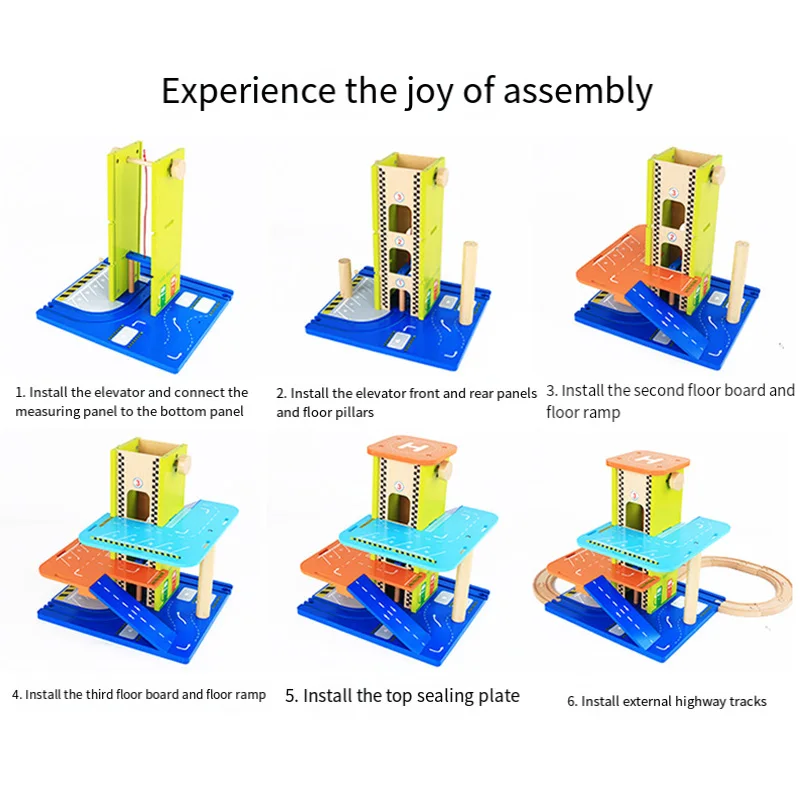 Experience the joy of assembly

1. Install the elevator and connect the measuring panel to the bottom panel

2. Install the elevator front and rear panels and floor pillars

3. Install the second floor board and floor ramp

4. Install the third floor board and floor ramp

5. Install the top sealing plate

6. Install external highway tracks