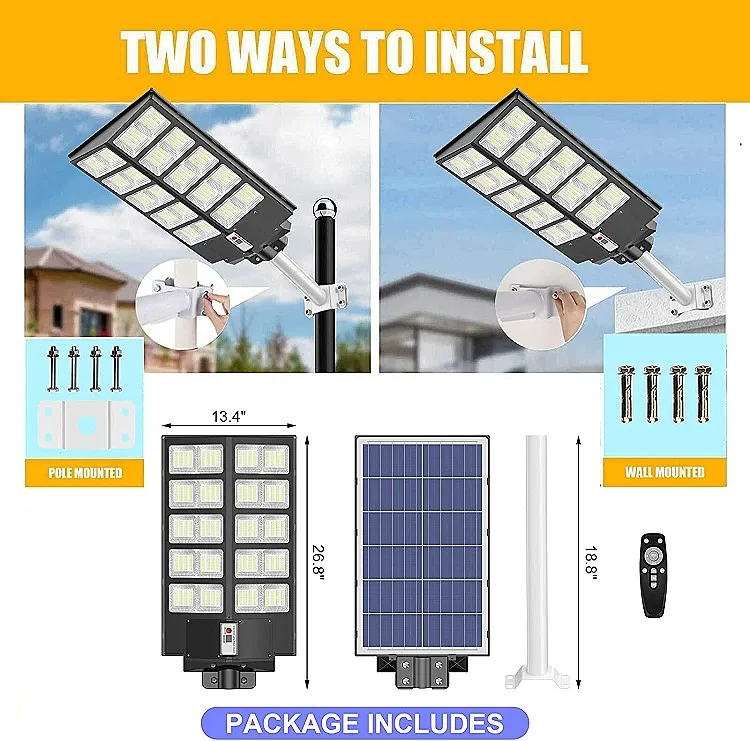 TWO WAYS TO INSTALL

POLE MOUNTED

WALL MOUNTED

13.4"

26.8"

18.8"

PACKAGE INCLUDES