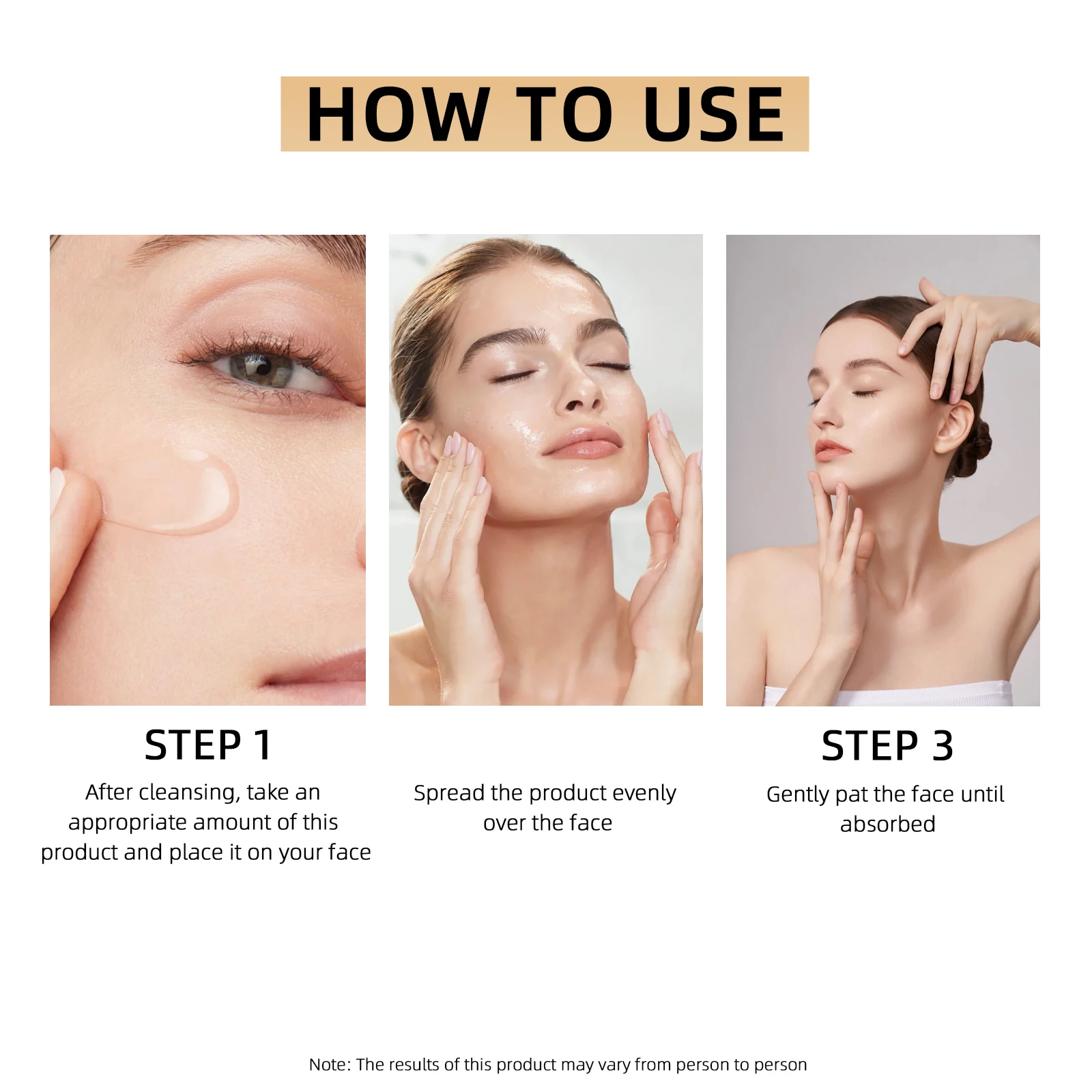 HOW TO USE

STEP 1

After cleansing, take an appropriate amount of this product and place it on your face

Spread the product evenly over the face

STEP 3

Gently pat the face until absorbed

Note: The results of this product may vary from person to person