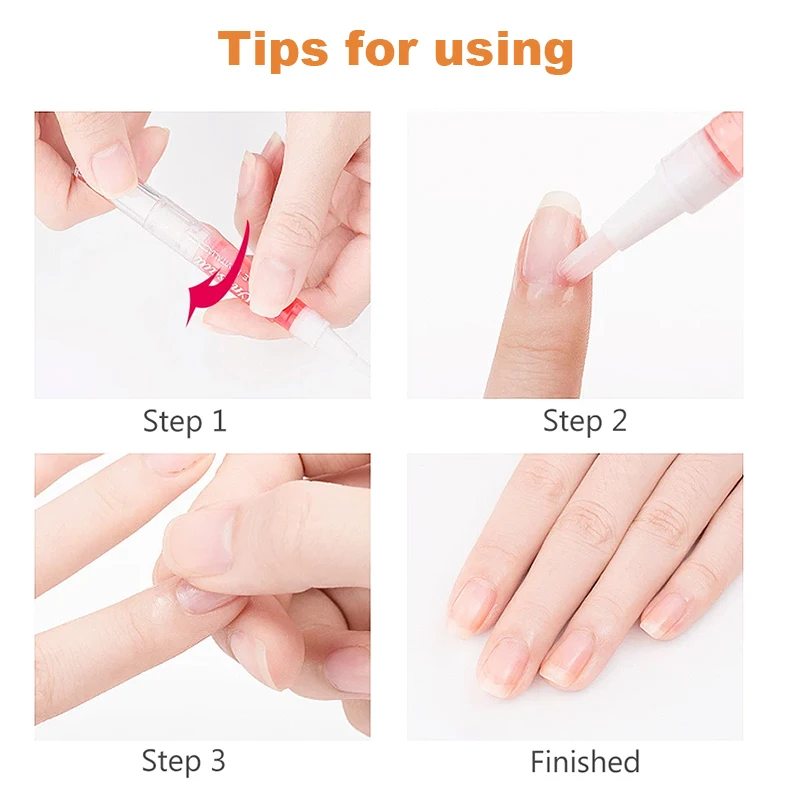 Tips for using

Step 1

Step 2

Step 3

Finished