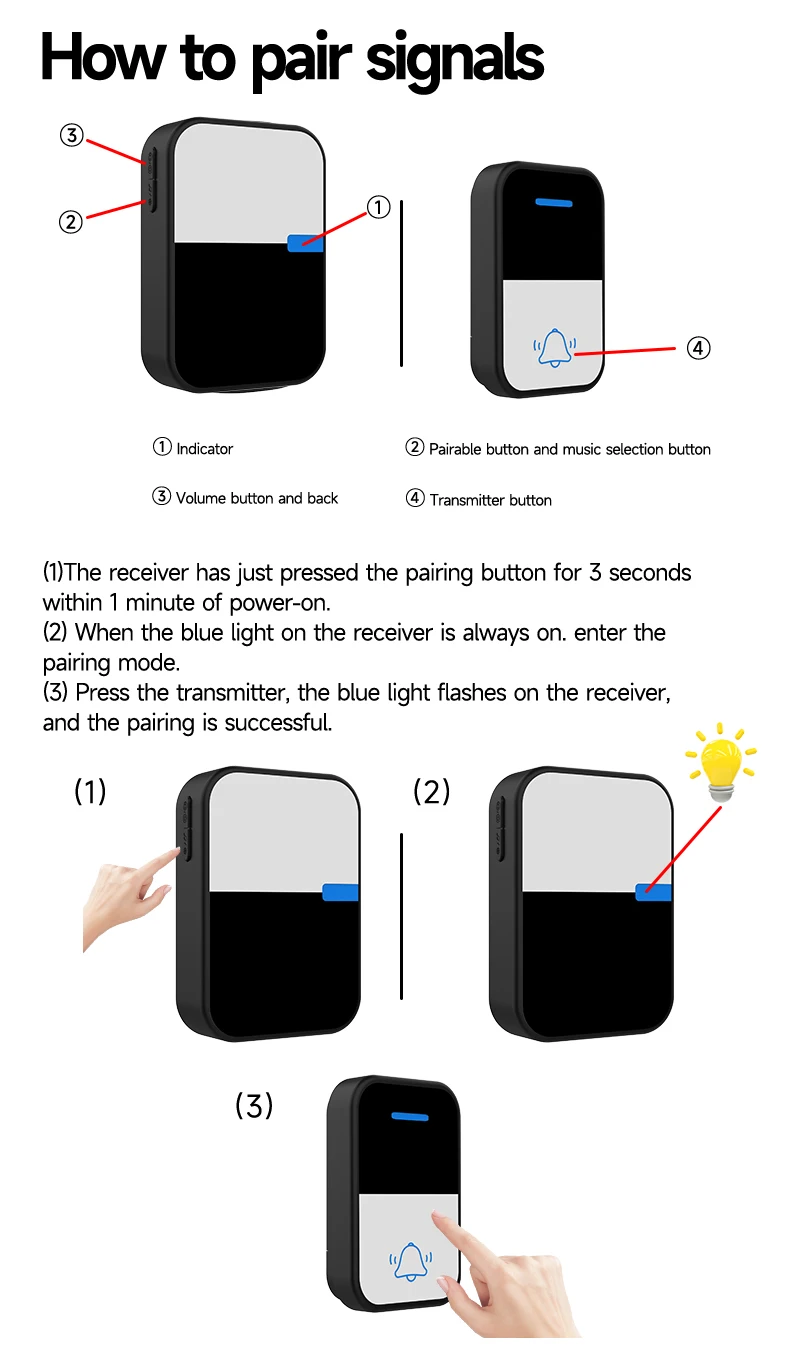 How to pair signals

③

②

①

④

① Indicator

② Pairable button and music selection button

③ Volume button and back

④ Transmitter button

(1)The receiver has just pressed the pairing button for 3 seconds within 1 minute of power-on.
(2) When the blue light on the receiver is always on. enter the pairing mode.
(3) Press the transmitter, the blue light flashes on the receiver, and the pairing is successful.

(1)

(2)

(3)