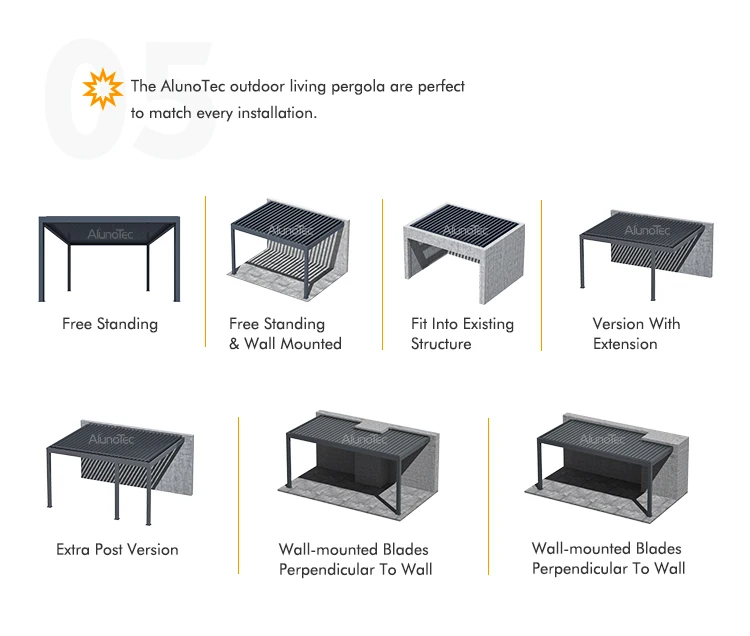 05

The AlunoTec outdoor living pergola are perfect to match every installation.

AlunoTec

Free Standing

AlunoTec

Free Standing & Wall Mounted

AlunoTec

Fit Into Existing Structure

AlunoTec

Version With Extension

AlunoTec

Extra Post Version

AlunoTec

Wall-mounted Blades Perpendicular To Wall

AlunoTec

Wall-mounted Blades Perpendicular To Wall