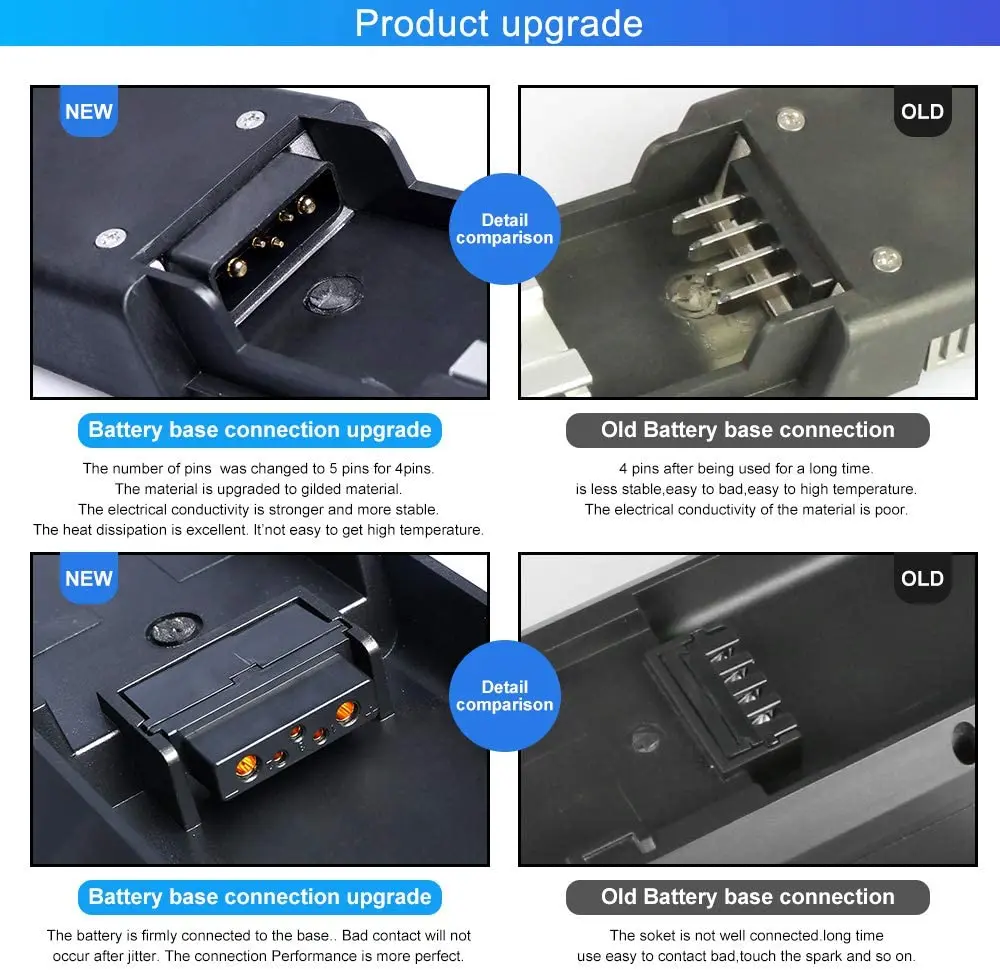 Product upgrade

NEW

Detail comparison

OLD

Battery base connection upgrade

The number of pins was changed to 5 pins for 4pins. The material is upgraded to gilded material. The electrical conductivity is stronger and more stable. The heat dissipation is excellent. It'not easy to get high temperature.

Old Battery base connection

4 pins after being used for a long time. is less stable,easy to bad,easy to high temperature. The electrical conductivity of the material is poor.

NEW

Detail comparison

OLD

Battery base connection upgrade

The battery is firmly connected to the base.. Bad contact will not occur after jitter. The connection Performance is more perfect.

Old Battery base connection

The soket is not well connected.long time use easy to contact bad,touch the spark and so on.