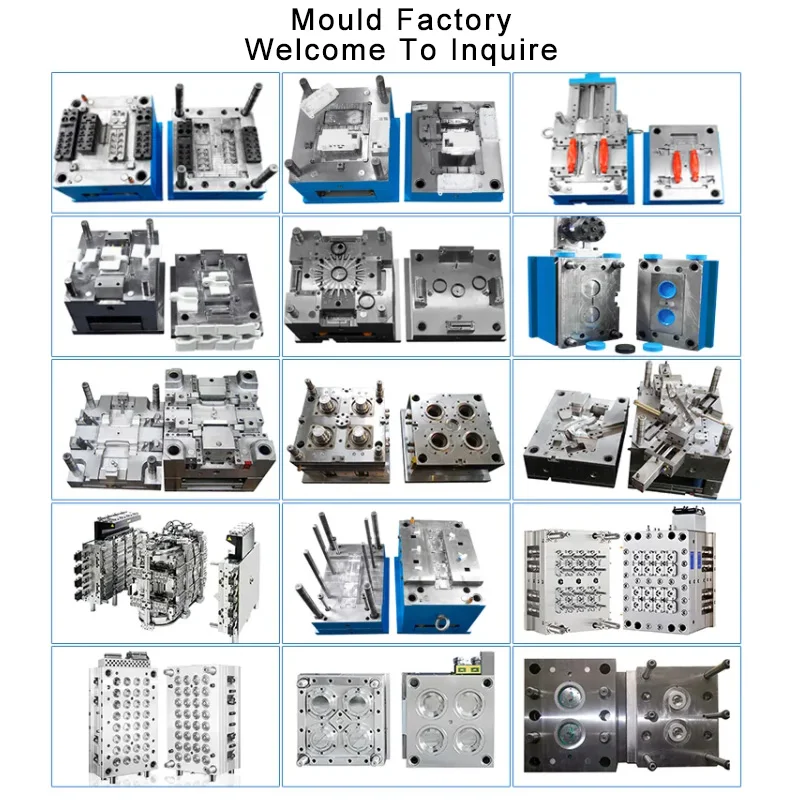 Mould Factory
Welcome To Inquire