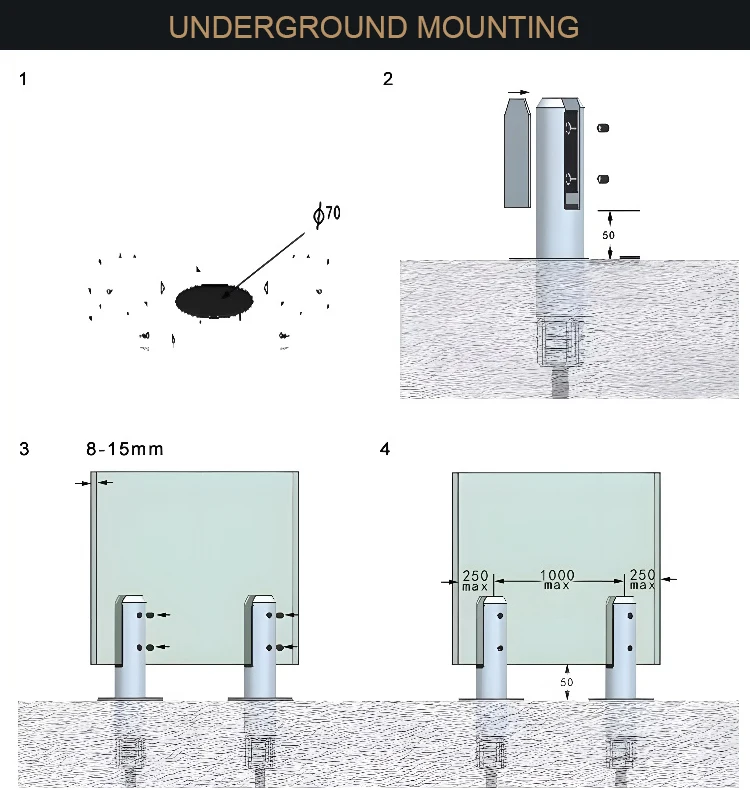 UNDERGROUND MOUNTING

1

$\phi 70$

2

50

3

8-15mm

4

250 max

1000 max

250 max

50