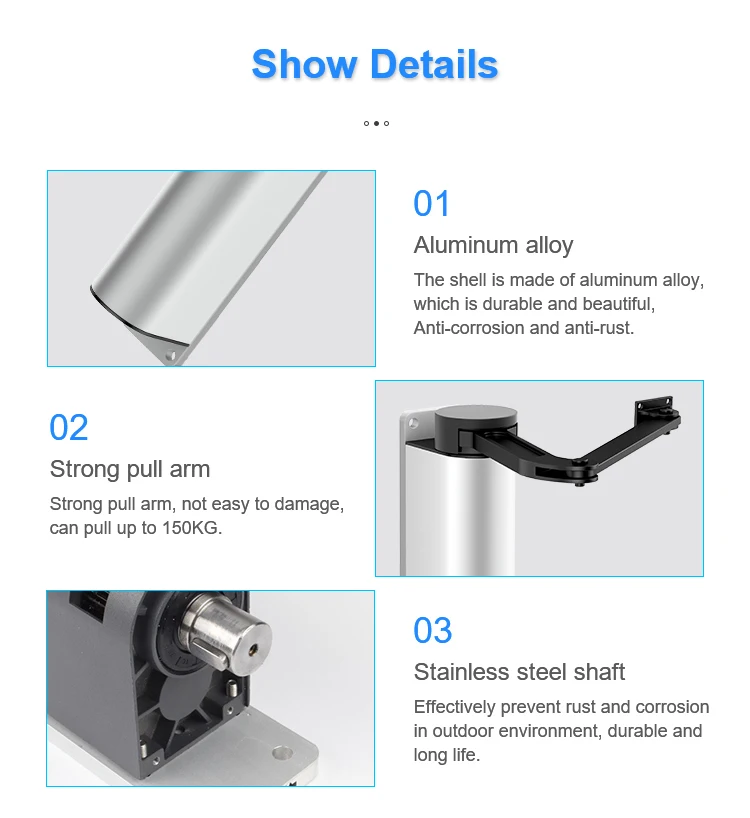 Show Details

01

Aluminum alloy

The shell is made of aluminum alloy, which is durable and beautiful, Anti-corrosion and anti-rust.

02

Strong pull arm

Strong pull arm, not easy to damage, can pull up to 150KG.

03

Stainless steel shaft

Effectively prevent rust and corrosion in outdoor environment, durable and long life.