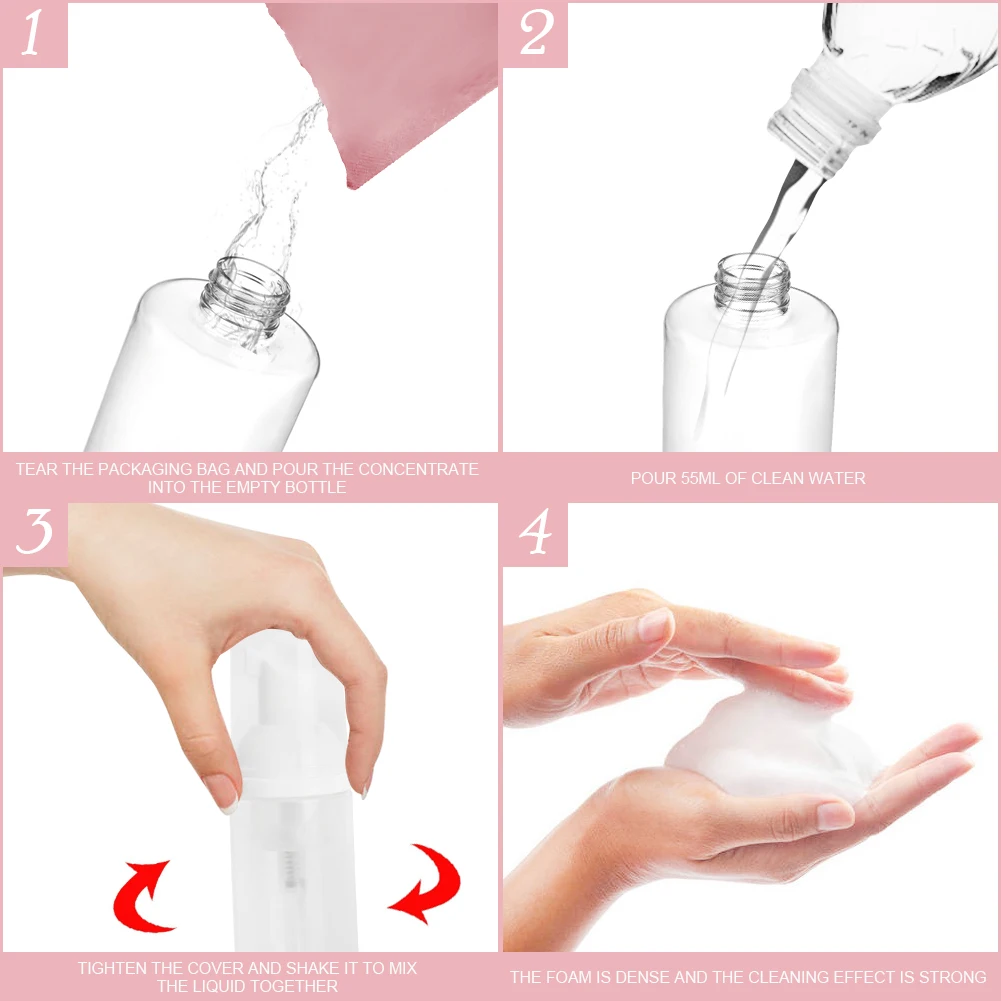 1

TEAR THE PACKAGING BAG AND POUR THE CONCENTRATE INTO THE EMPTY BOTTLE

2

POUR 55ML OF CLEAN WATER

3

TIGHTEN THE COVER AND SHAKE IT TO MIX THE LIQUID TOGETHER

4

THE FOAM IS DENSE AND THE CLEANING EFFECT IS STRONG