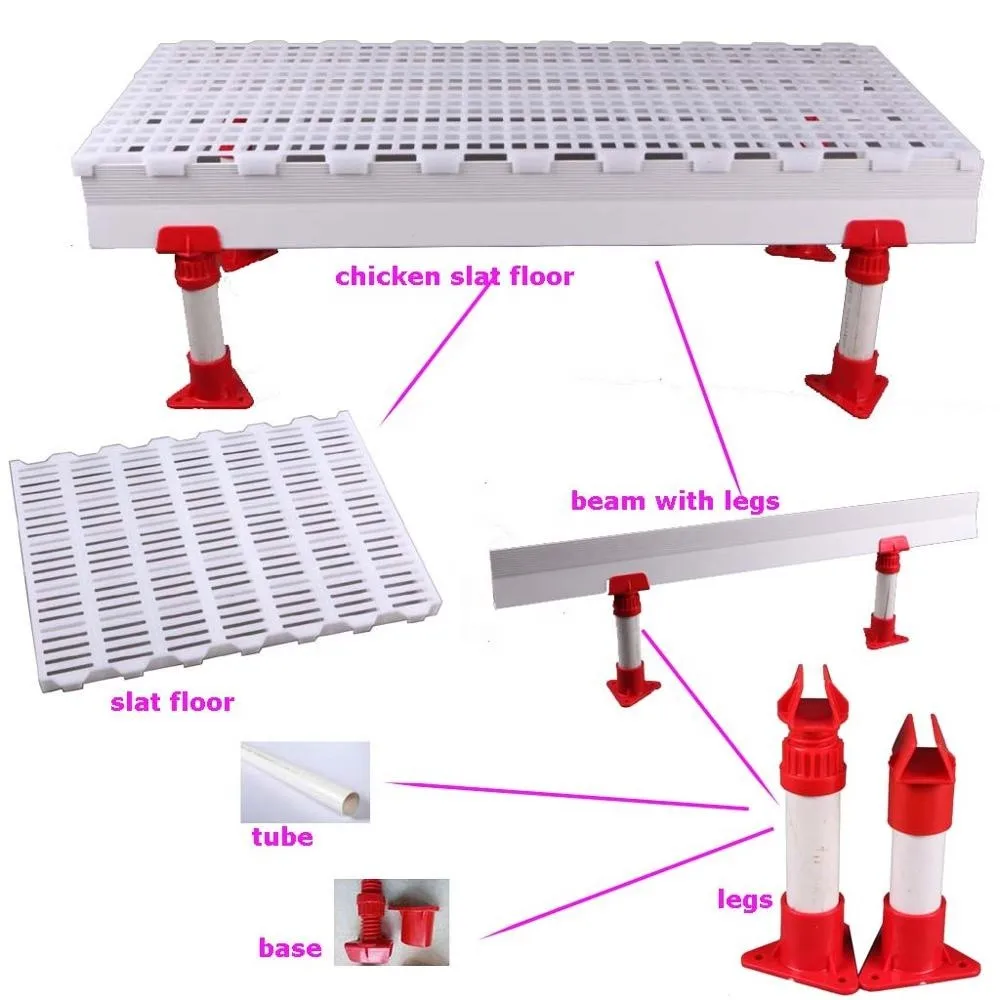 chicken slat floor

beam with legs

slat floor

tube

base

legs