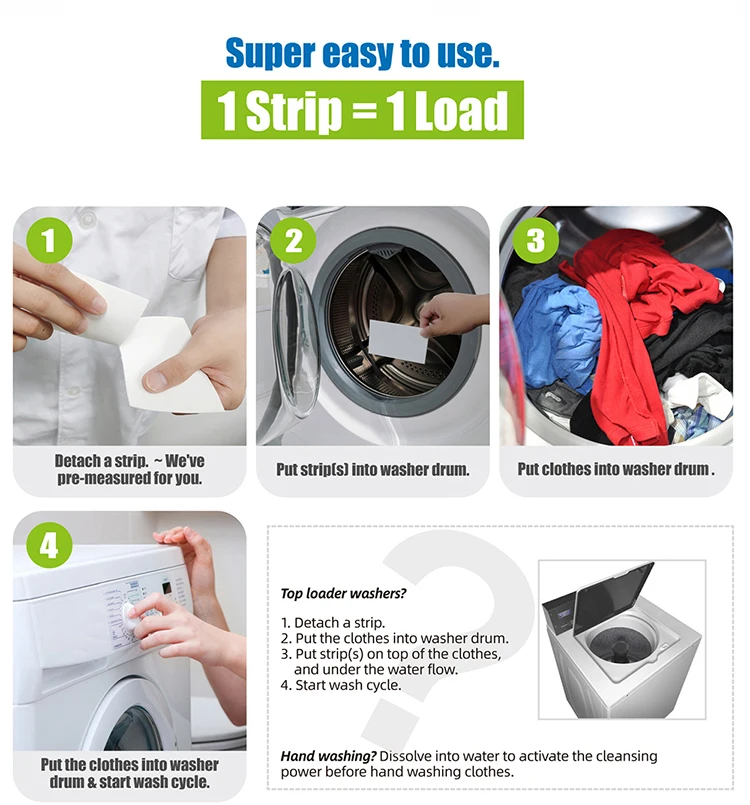 Super easy to use.

1 Strip = 1 Load

1

Detach a strip. ~ We've pre-measured for you.

2

Put strip(s) into washer drum.

3

Put clothes into washer drum .

4

Put the clothes into washer drum & start wash cycle.

Top loader washers?

1. Detach a strip.
2. Put the clothes into washer drum.
3. Put strip(s) on top of the clothes, and under the water flow.
4. Start wash cycle.

Hand washing? Dissolve into water to activate the cleansing power before hand washing clothes.