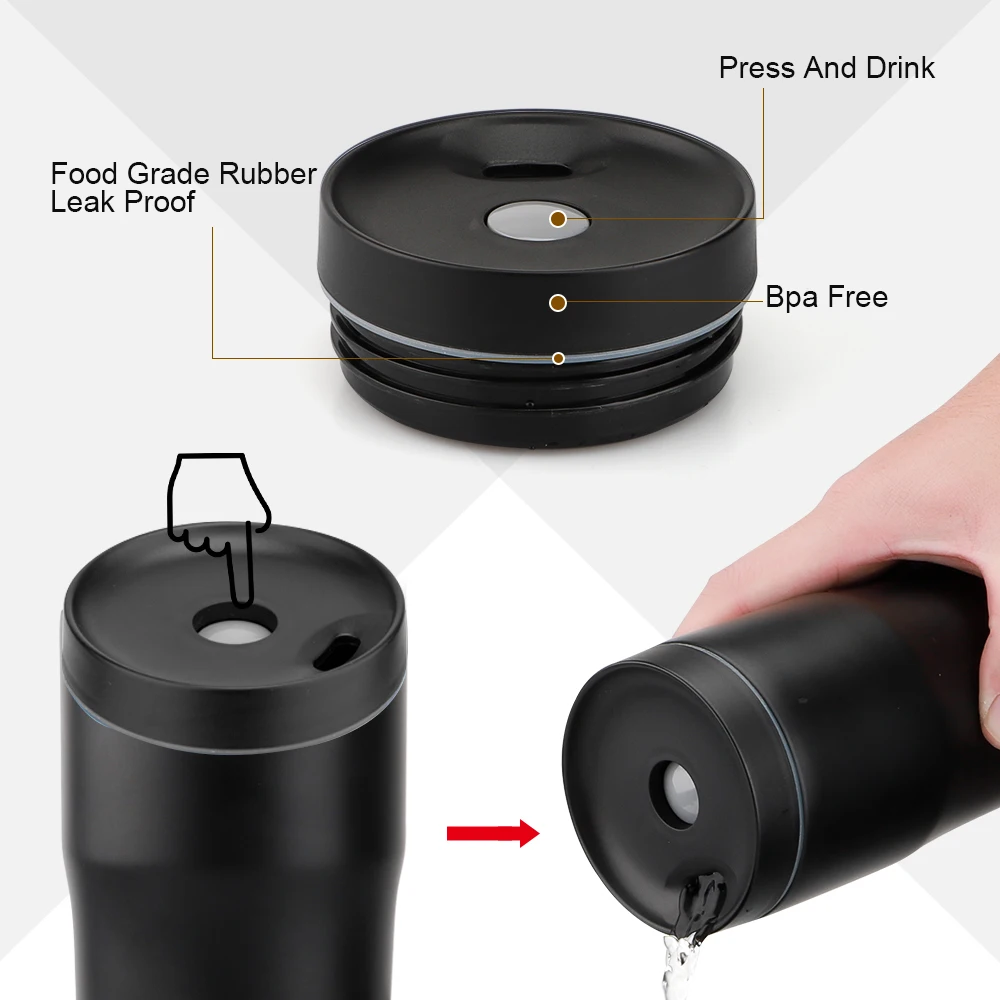 Press And Drink

Food Grade Rubber
Leak Proof

Bpa Free