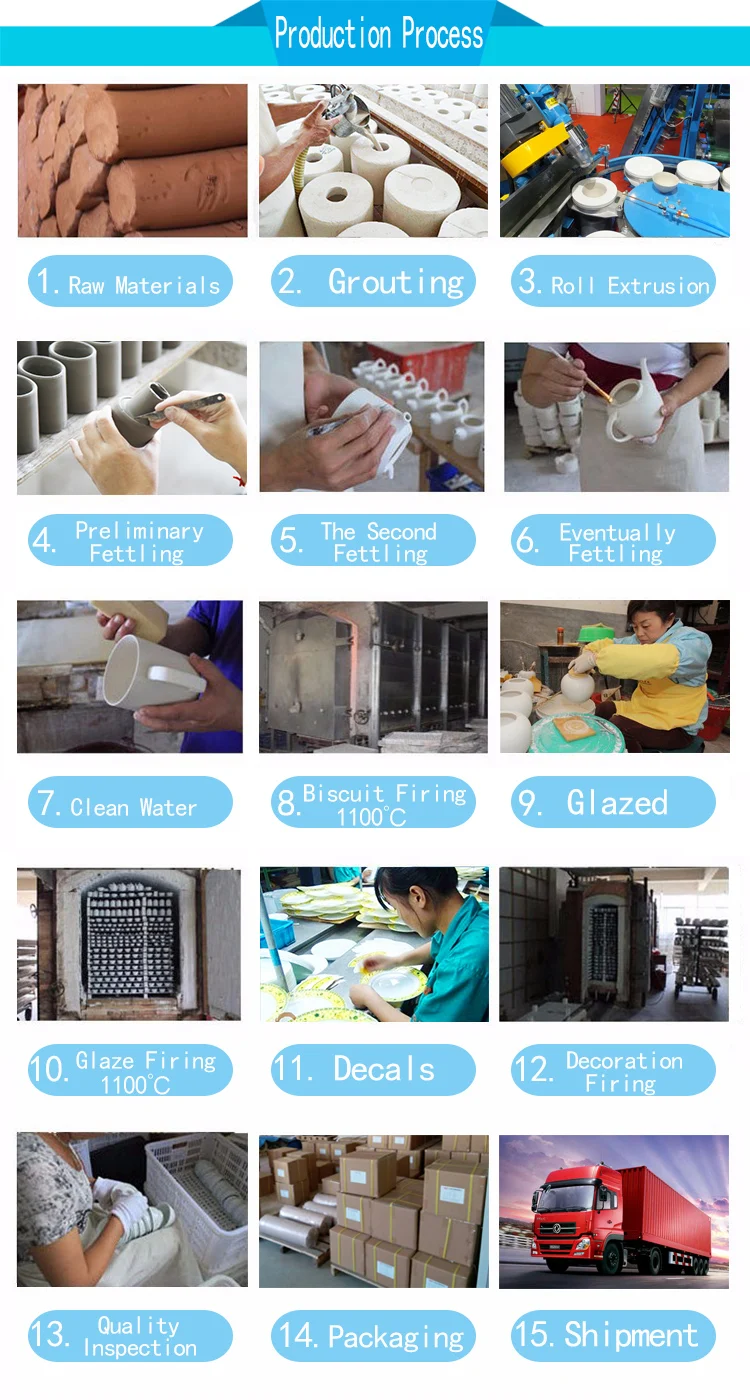 Production Process

1. Raw Materials

2. Grouting

3. Roll Extrusion

4. Preliminary Fettling

5. The Second Fettling

6. Eventually Fettling

7. Clean Water

8. Biscuit Firing 1100°C

9. Glazed

10. Glaze Firing 1100°C

11. Decals

12. Decoration Firing

13. Quality Inspection

14. Packaging

15. Shipment