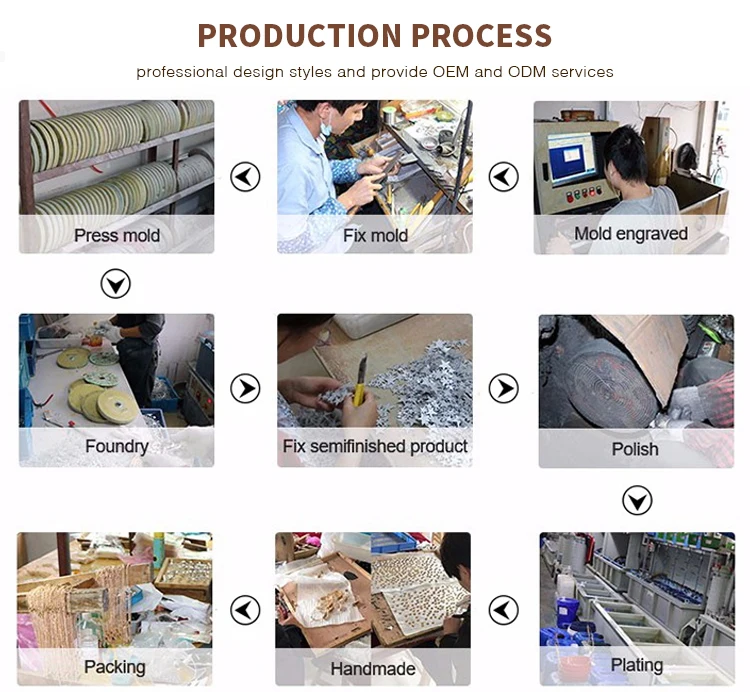 PRODUCTION PROCESS

professional design styles and provide OEM and ODM services

Press mold

Fix mold

Mold engraved

Foundry

Fix semifinished product

Polish

Packing

Handmade

Plating