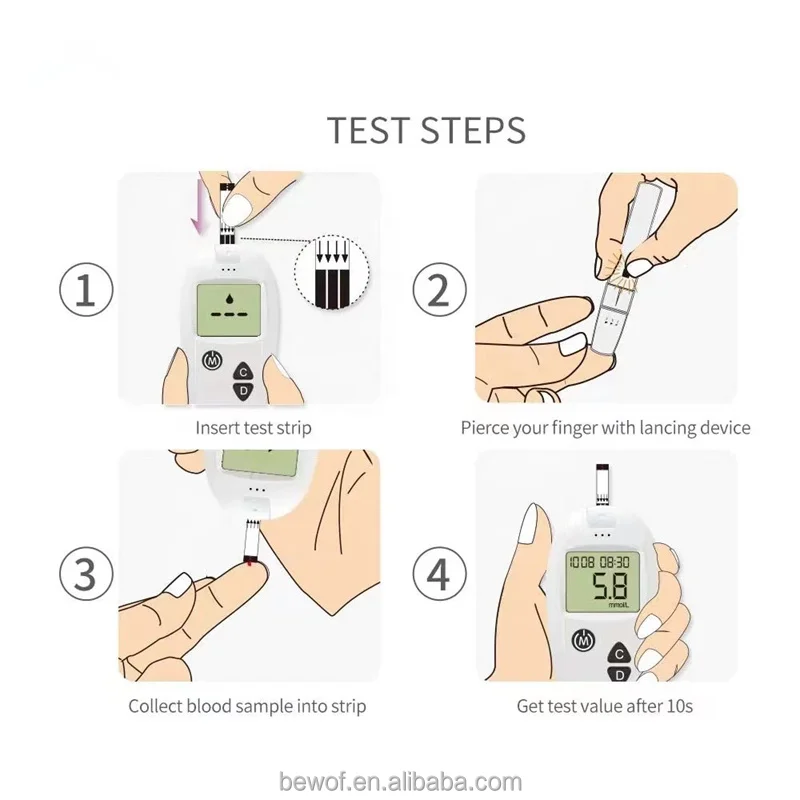 TEST STEPS

①

M C D

Insert test strip

②

Pierce your finger with lancing device

③

Collect blood sample into strip

④

10 08 08:30
5.8
mmol/L

M C D

Get test value after 10s

bewof.en.alibaba.com