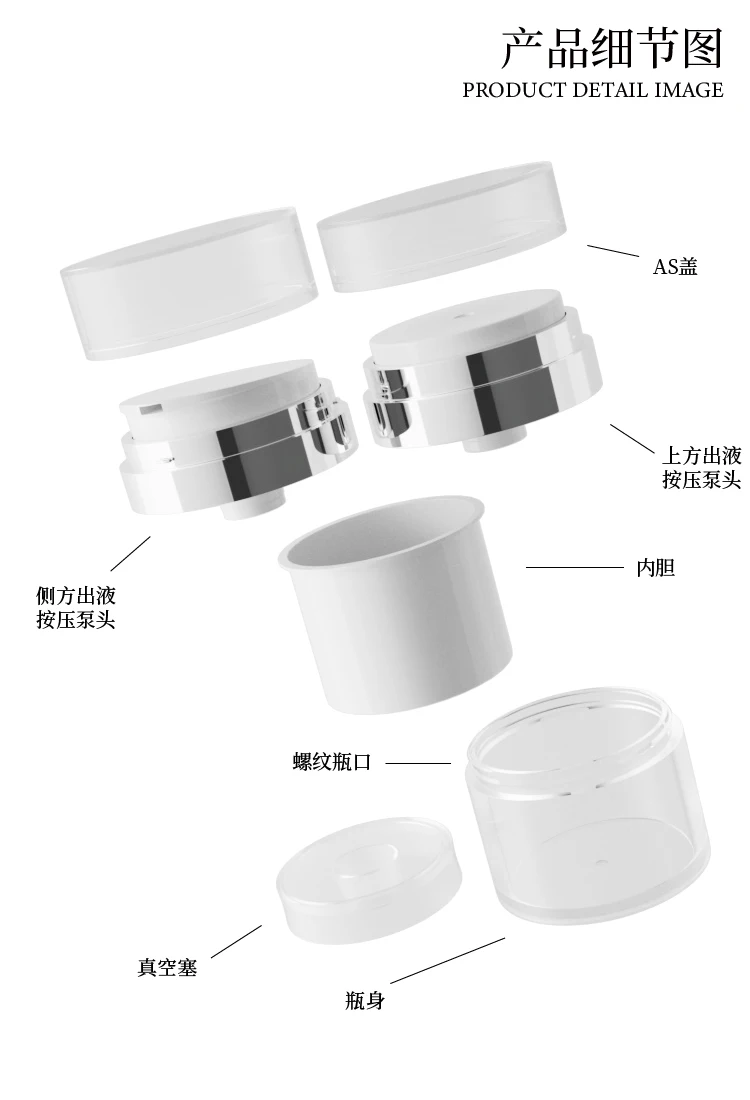 产品细节图
PRODUCT DETAIL IMAGE

AS盖

上方出液
按压泵头

侧方出液
按压泵头

内胆

螺纹瓶口

真空塞

瓶身