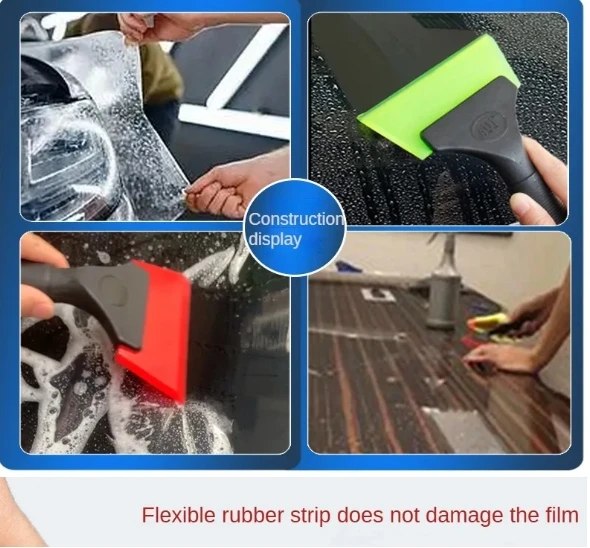 Construction display

Flexible rubber strip does not damage the film