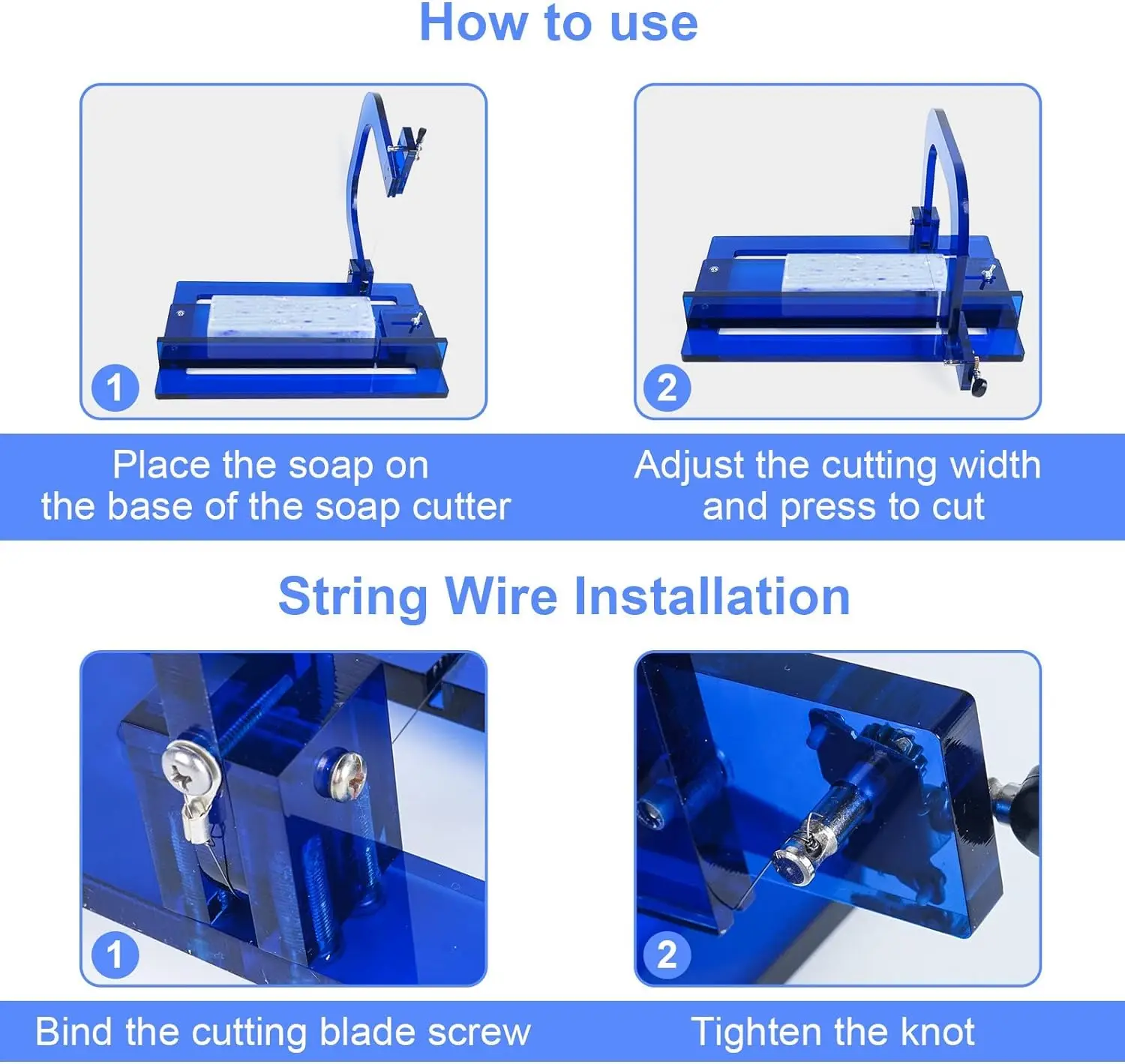 How to use

1

2

Place the soap on the base of the soap cutter

Adjust the cutting width and press to cut

String Wire Installation

1

2

Bind the cutting blade screw

Tighten the knot