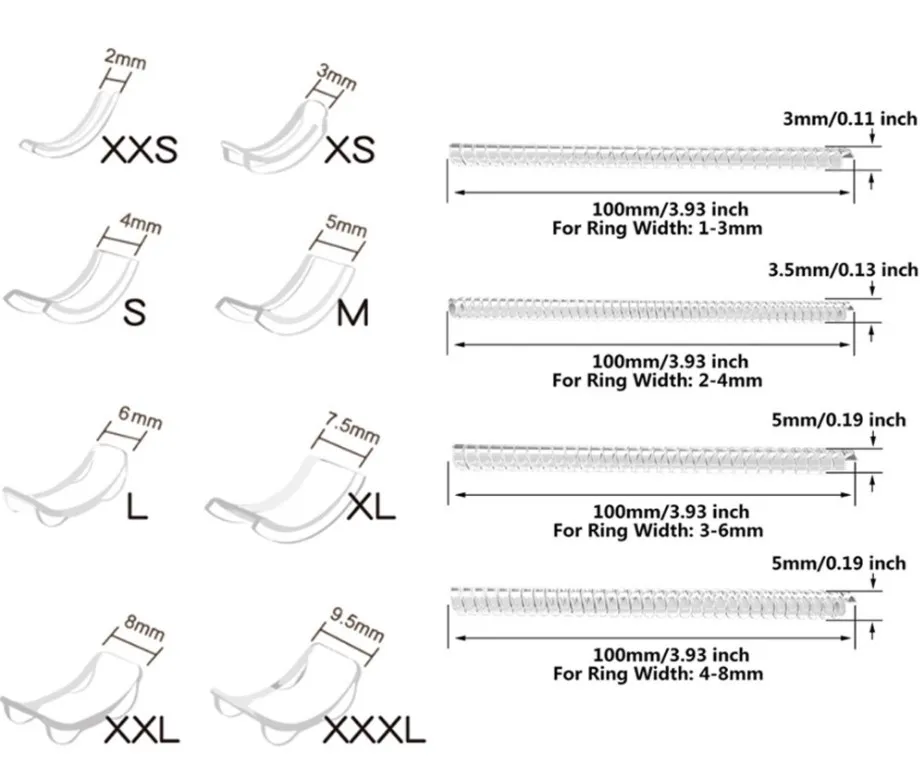 2mm
XXS
3mm
XS
4mm
S
5mm
M
6mm
L
7.5mm
XL
8mm
XXL
9.5mm
XXXL

3mm/0.11 inch
100mm/3.93 inch
For Ring Width: 1-3mm

3.5mm/0.13 inch
100mm/3.93 inch
For Ring Width: 2-4mm

5mm/0.19 inch
100mm/3.93 inch
For Ring Width: 3-6mm

5mm/0.19 inch
100mm/3.93 inch
For Ring Width: 4-8mm