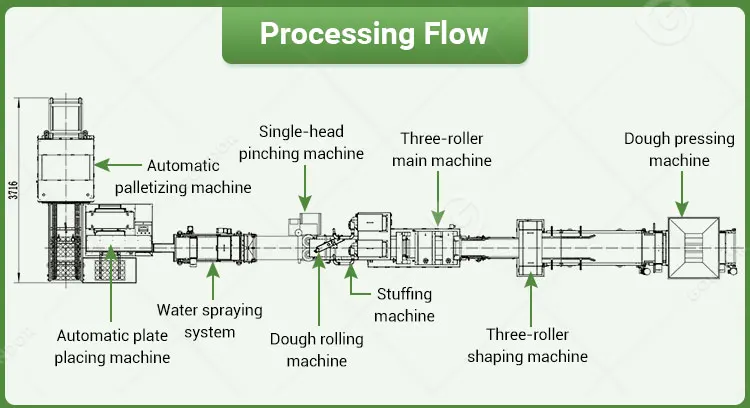 Processing Flow

3716

Automatic palletizing machine

Single-head pinching machine

Three-roller main machine

Dough pressing machine

Automatic plate placing machine

Water spraying system

Dough rolling machine

Stuffing machine

Three-roller shaping machine