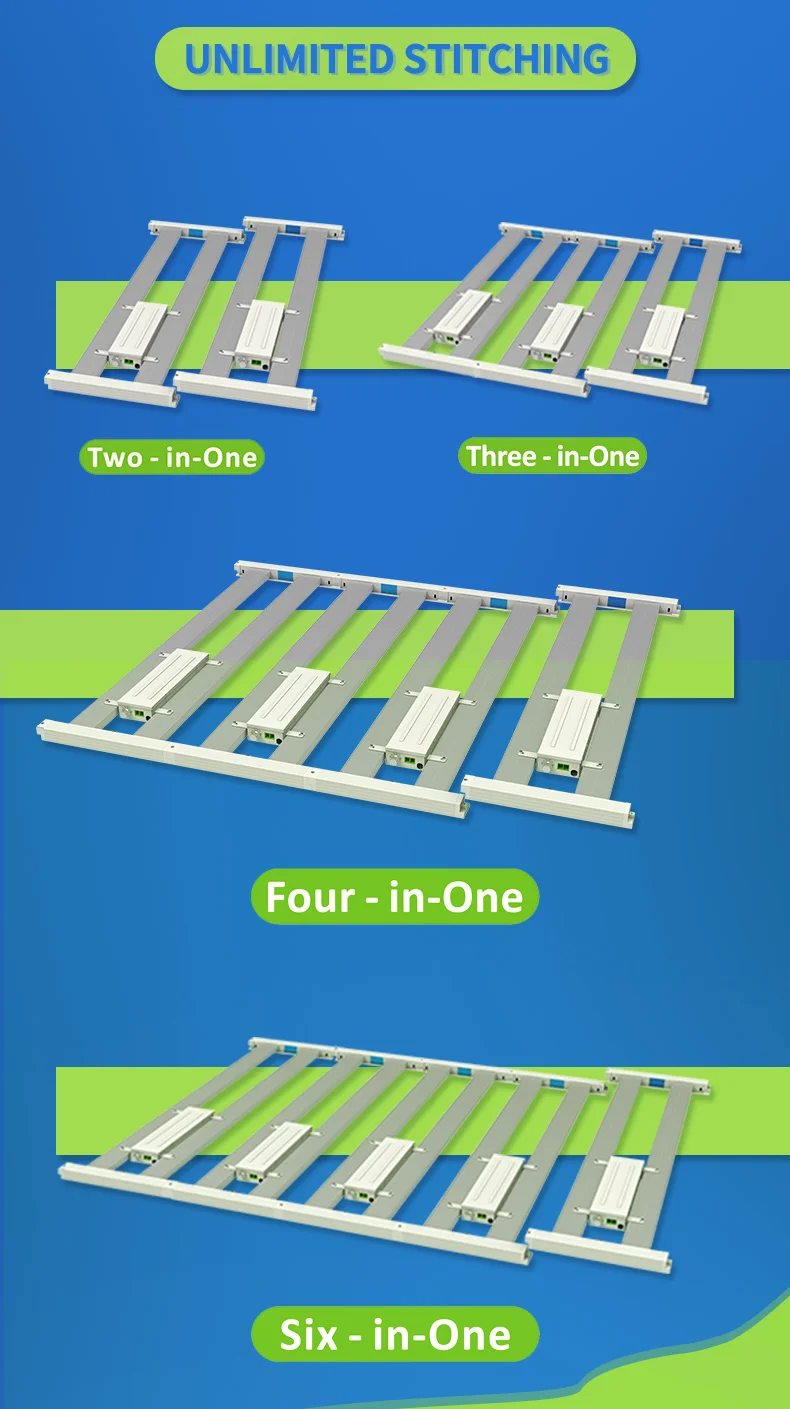 UNLIMITED STITCHING

Two - in-One

Three - in-One

Four - in-One

Six - in-One