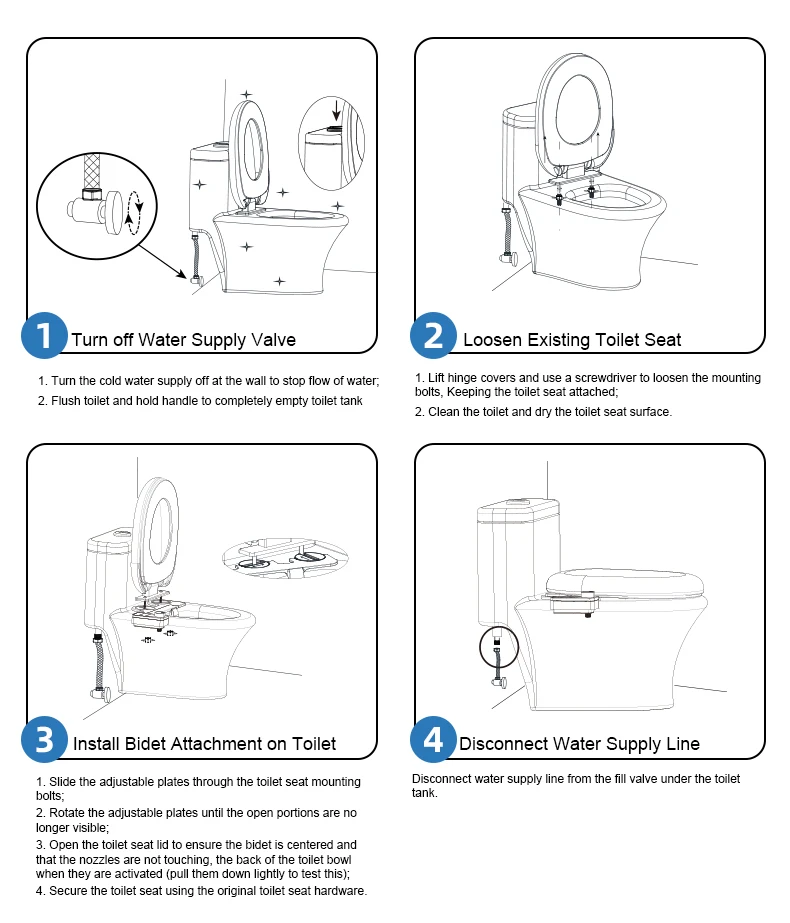 1 Turn off Water Supply Valve

1. Turn the cold water supply off at the wall to stop flow of water;

2. Flush toilet and hold handle to completely empty toilet tank

2 Loosen Existing Toilet Seat

1. Lift hinge covers and use a screwdriver to loosen the mounting bolts, Keeping the toilet seat attached;

2. Clean the toilet and dry the toilet seat surface.

3 Install Bidet Attachment on Toilet

1. Slide the adjustable plates through the toilet seat mounting bolts;

2. Rotate the adjustable plates until the open portions are no longer visible;

3. Open the toilet seat lid to ensure the bidet is centered and that the nozzles are not touching, the back of the toilet bowl when they are activated (pull them down lightly to test this);

4. Secure the toilet seat using the original toilet seat hardware.

4 Disconnect Water Supply Line

Disconnect water supply line from the fill valve under the toilet tank.