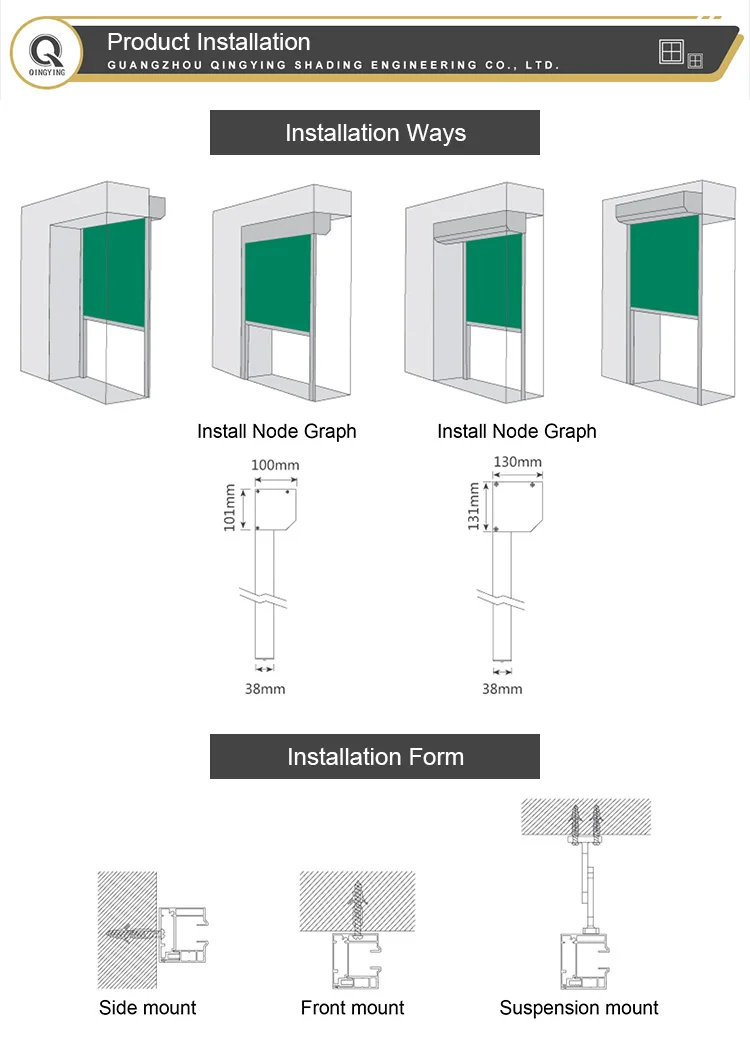 QINGYING

Product Installation

GUANGZHOU QINGYING SHADING ENGINEERING CO., LTD.

Installation Ways

Install Node Graph

100mm

101mm

38mm

Install Node Graph

130mm

131mm

38mm

Installation Form

Side mount

Front mount

Suspension mount