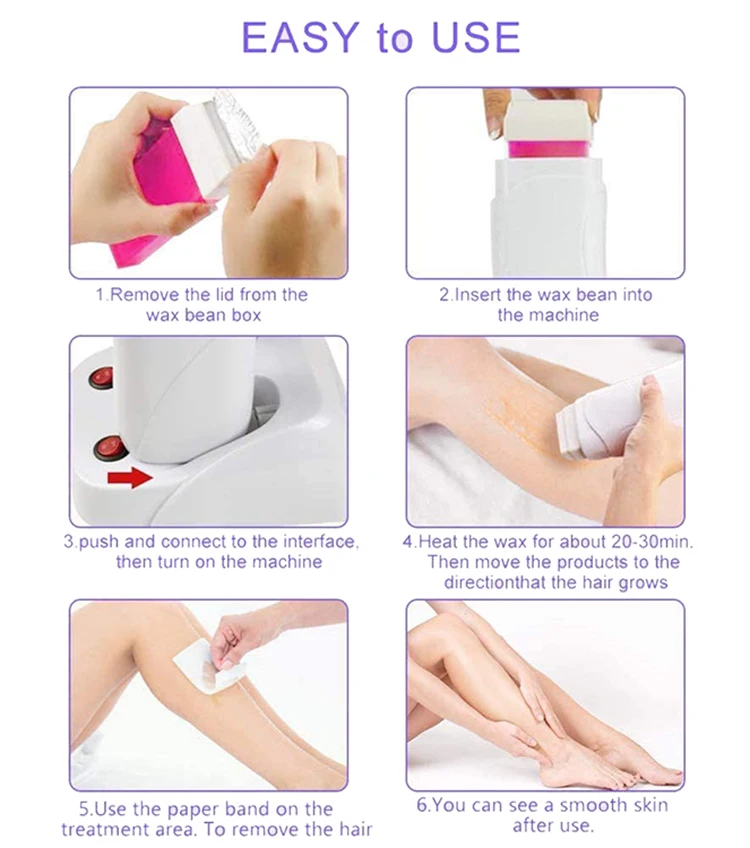 EASY to USE

1.Remove the lid from the wax bean box

2.Insert the wax bean into the machine

3.push and connect to the interface, then turn on the machine

4.Heat the wax for about 20-30min. Then move the products to the directionthat the hair grows

5.Use the paper band on the treatment area. To remove the hair

6.You can see a smooth skin after use.