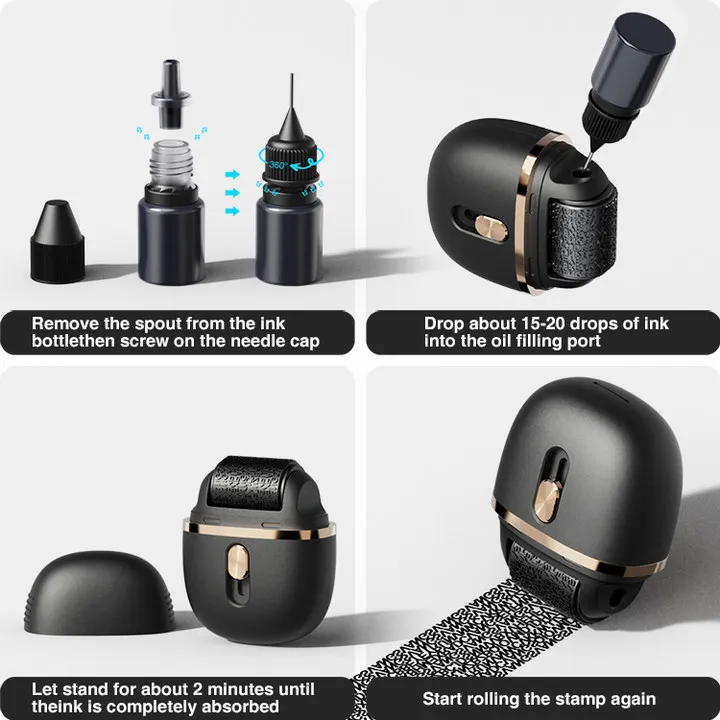 360°

Remove the spout from the ink bottlethen screw on the needle cap

Drop about 15-20 drops of ink into the oil filling port

Let stand for about 2 minutes until theink is completely absorbed

Start rolling the stamp again