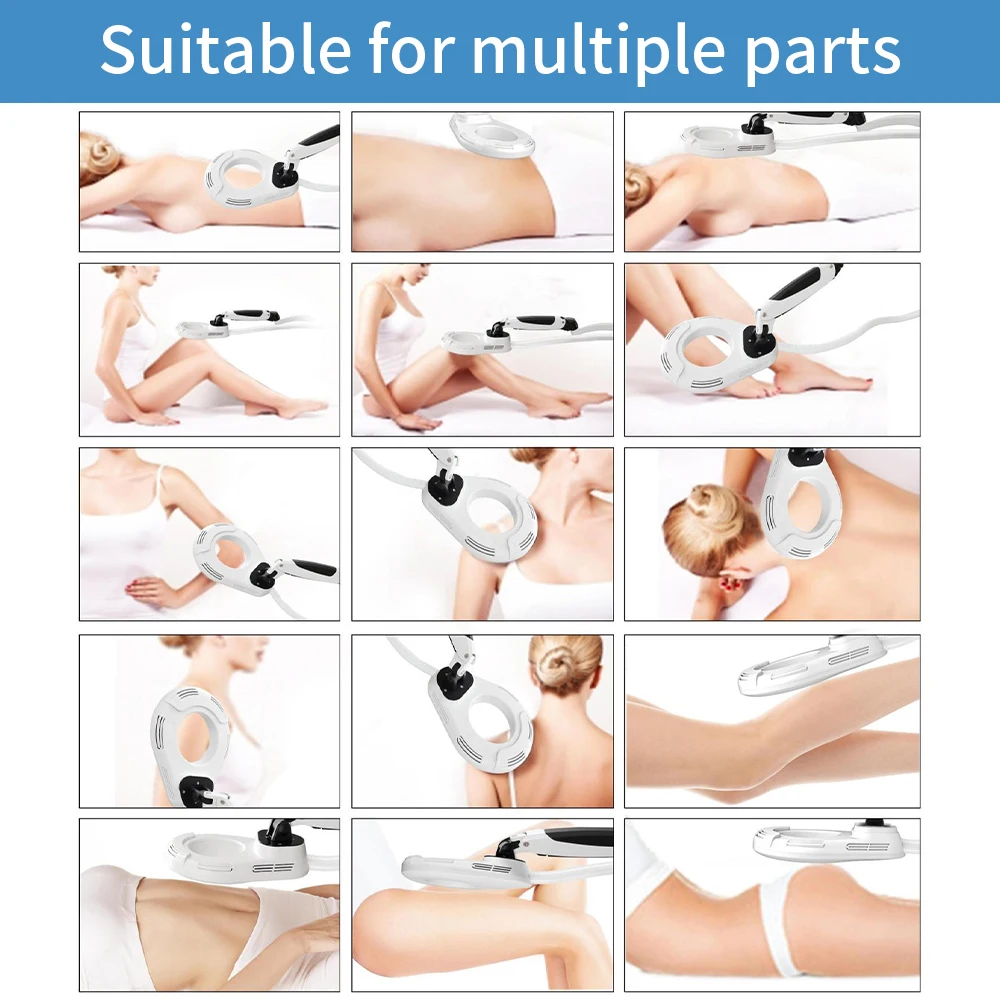 Suitable for multiple parts