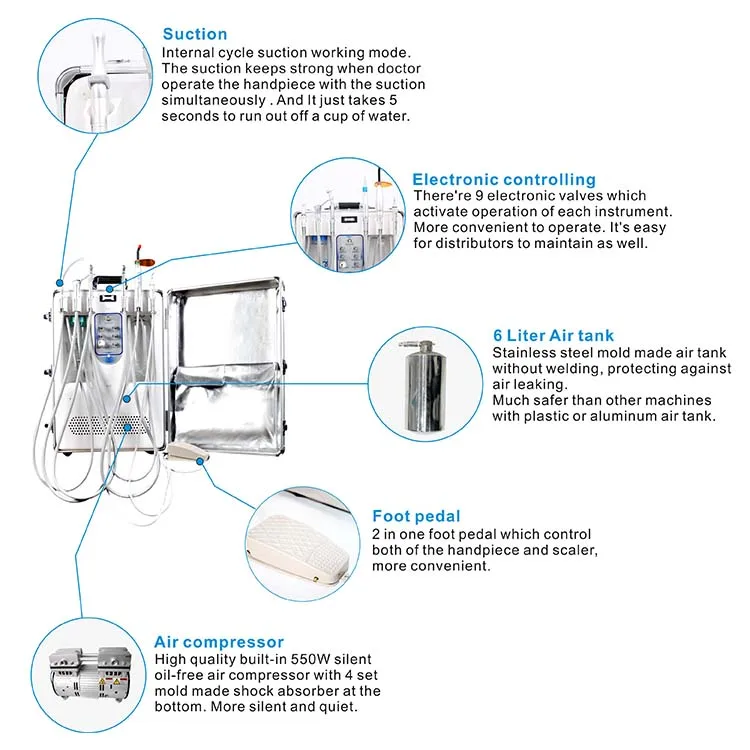 Suction
Internal cycle suction working mode. The suction keeps strong when doctor operate the handpiece with the suction simultaneously . And It just takes 5 seconds to run out off a cup of water.

Electronic controlling
There're 9 electronic valves which activate operation of each instrument. More convenient to operate. It's easy for distributors to maintain as well.

6 Liter Air tank
Stainless steel mold made air tank without welding, protecting against air leaking.
Much safer than other machines with plastic or aluminum air tank.

Foot pedal
2 in one foot pedal which control both of the handpiece and scaler, more convenient.

Air compressor
High quality built-in 550W silent oil-free air compressor with 4 set mold made shock absorber at the bottom. More silent and quiet.