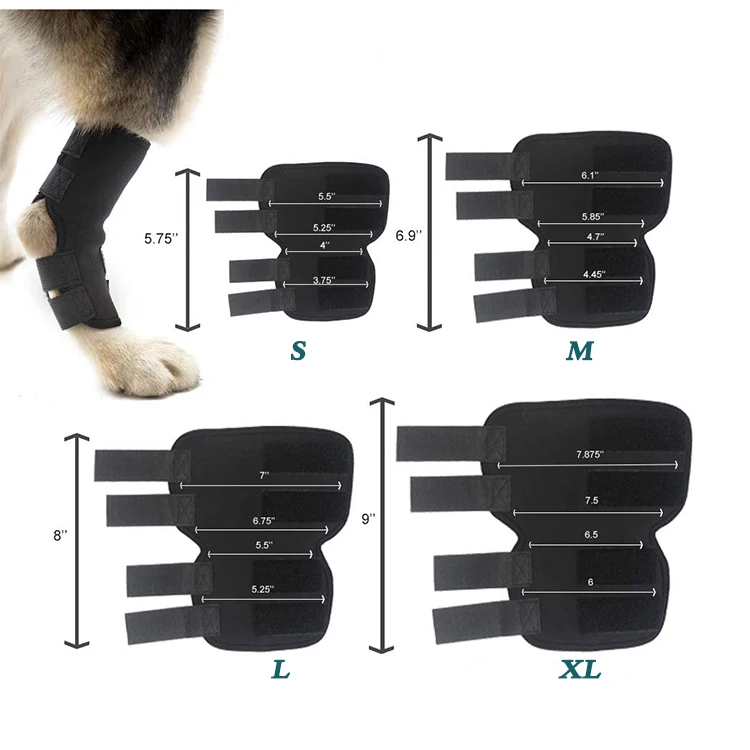 5.75''

5.5''

5.25''

4''

3.75''

S

6.9''

6.1''

5.85''

4.7''

4.45''

M

8''

7''

6.75''

5.5''

5.25''

L

9''

7.875''

7.5

6.5

6

XL