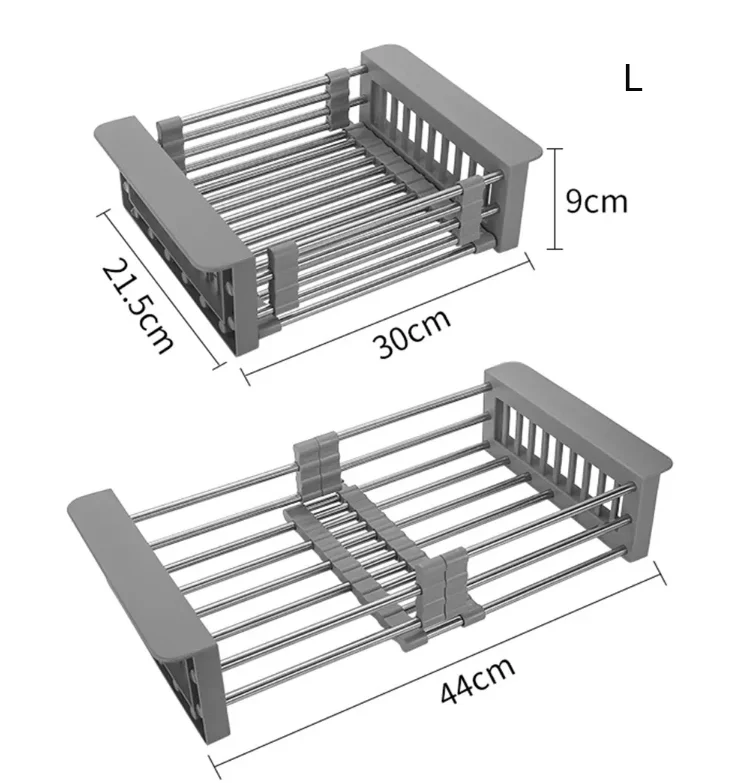 L

9cm

21.5cm

30cm

44cm