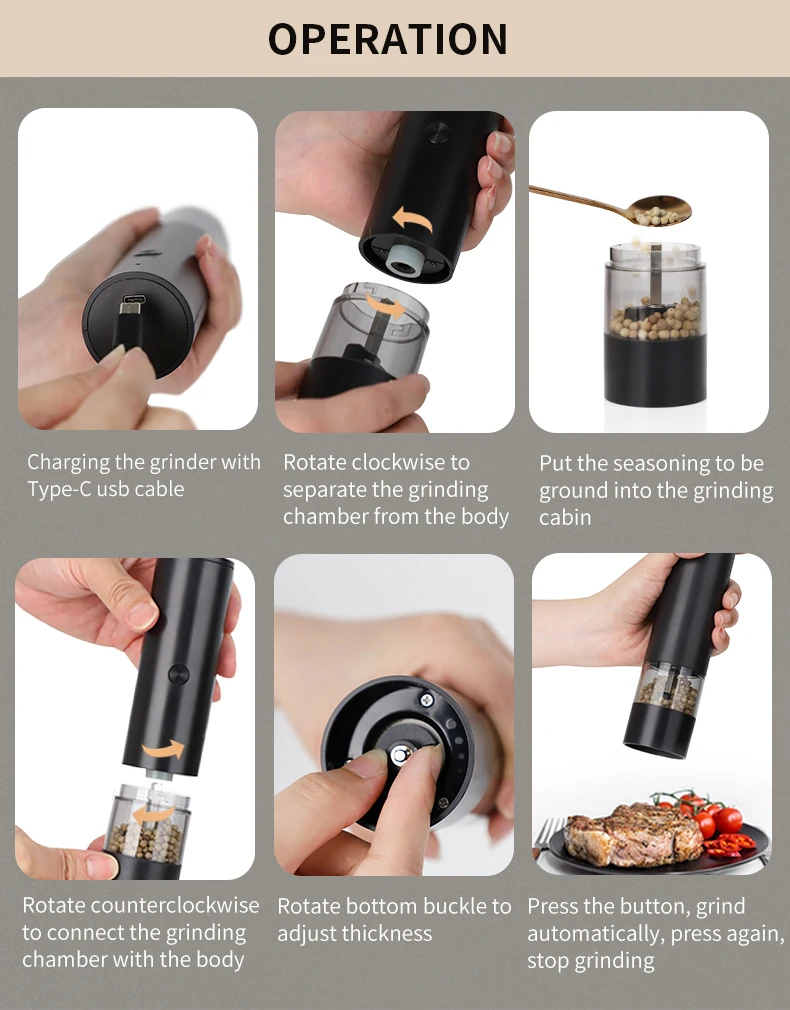 OPERATION

Charging the grinder with Type-C usb cable

Rotate clockwise to separate the grinding chamber from the body

Put the seasoning to be ground into the grinding cabin

Rotate counterclockwise to connect the grinding chamber with the body

Rotate bottom buckle to adjust thickness

Press the button, grind automatically, press again, stop grinding