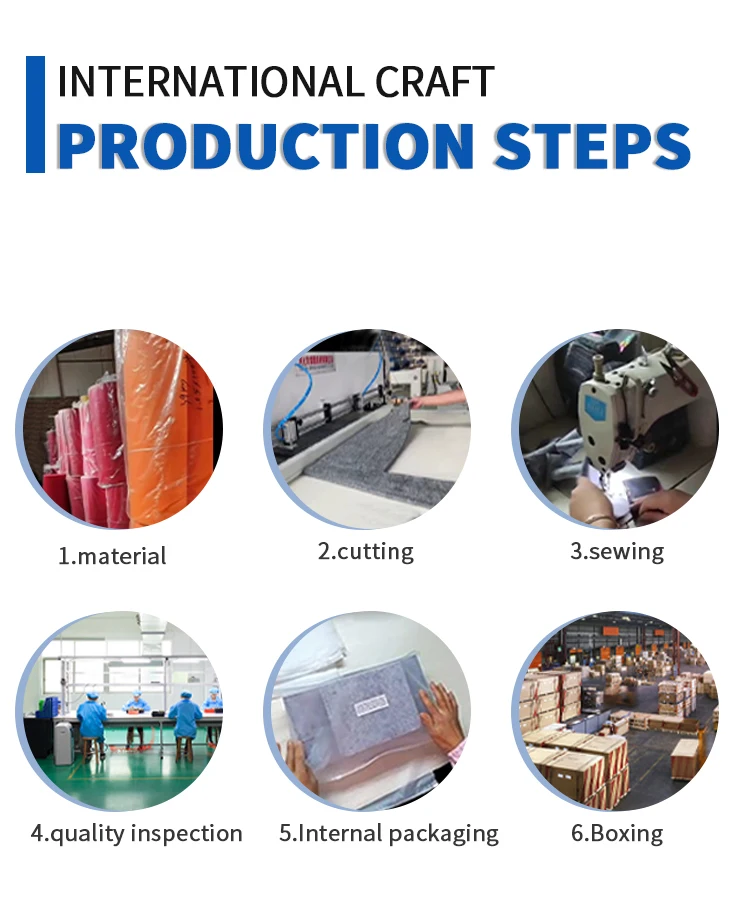 INTERNATIONAL CRAFT
PRODUCTION STEPS

1.material

2.cutting

3.sewing

4.quality inspection

5.Internal packaging

6.Boxing