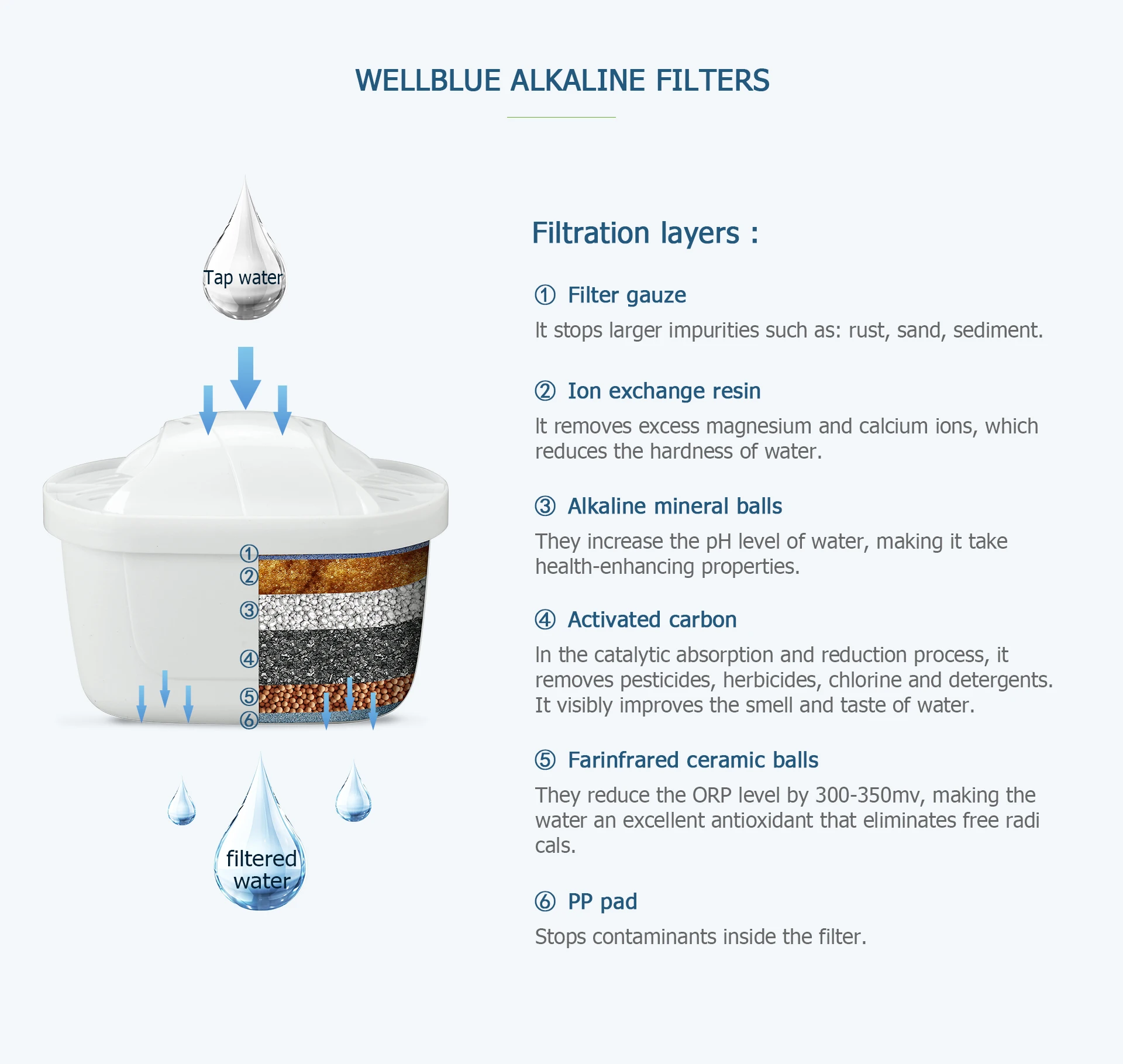 WELLBLUE ALKALINE FILTERS

Tap water

①
②
③
④
⑤
⑥

filtered water

Filtration layers :

① Filter gauze

It stops larger impurities such as: rust, sand, sediment.

② Ion exchange resin

It removes excess magnesium and calcium ions, which reduces the hardness of water.

③ Alkaline mineral balls

They increase the pH level of water, making it take health-enhancing properties.

④ Activated carbon

In the catalytic absorption and reduction process, it removes pesticides, herbicides, chlorine and detergents. It visibly improves the smell and taste of water.

⑤ Farinfrared ceramic balls

They reduce the ORP level by 300-350mv, making the water an excellent antioxidant that eliminates free radi cals.

⑥ PP pad

Stops contaminants inside the filter.