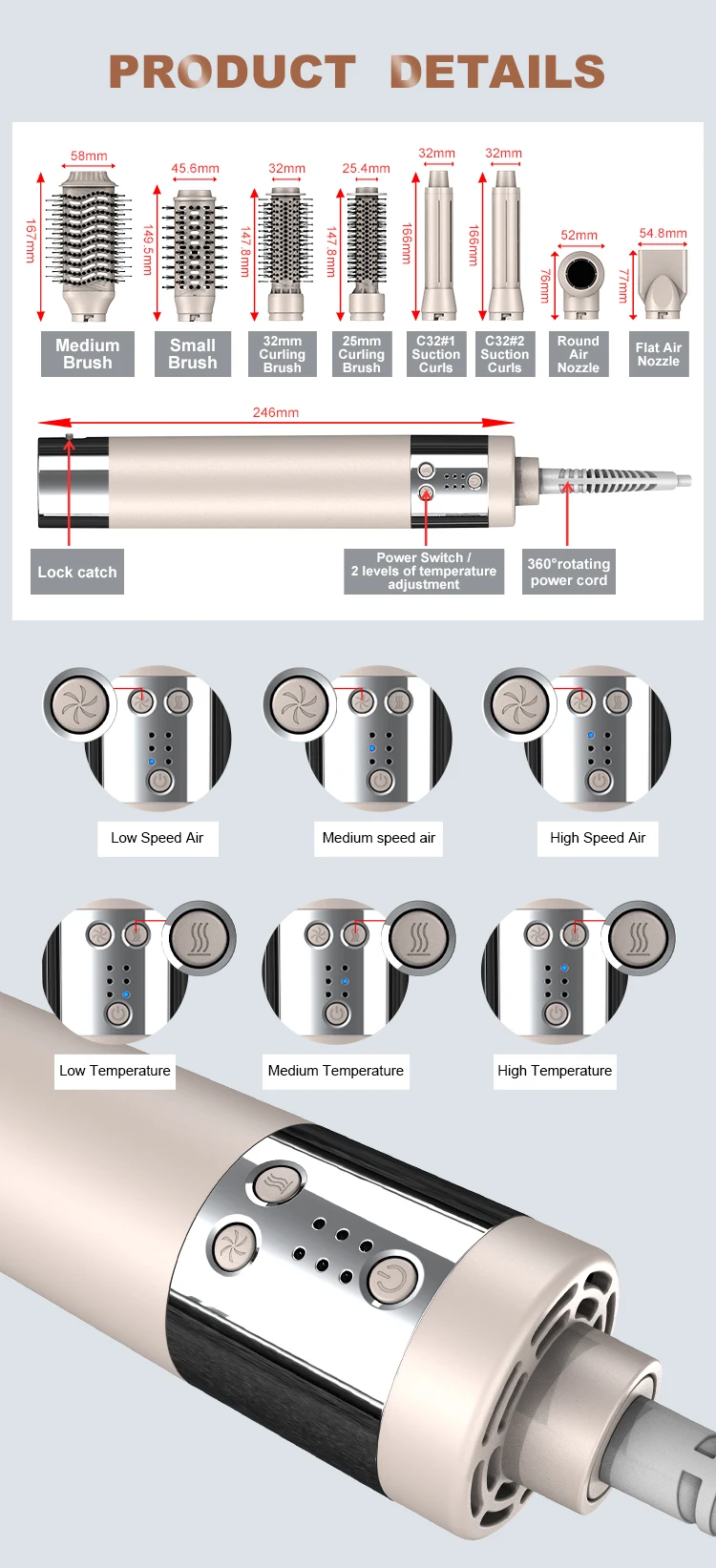 PRODUCT DETAILS

58mm
167mm
Medium Brush

45.6mm
149.5mm
Small Brush

32mm
147.8mm
32mm Curling Brush

25.4mm
147.8mm
25mm Curling Brush

32mm
166mm
C32#1 Suction Curls

32mm
166mm
C32#2 Suction Curls

52mm
76mm
Round Air Nozzle

54.8mm
77mm
Flat Air Nozzle

246mm

Lock catch

Power Switch / 2 levels of temperature adjustment

360°rotating power cord

Low Speed Air

Medium speed air

High Speed Air

Low Temperature

Medium Temperature

High Temperature