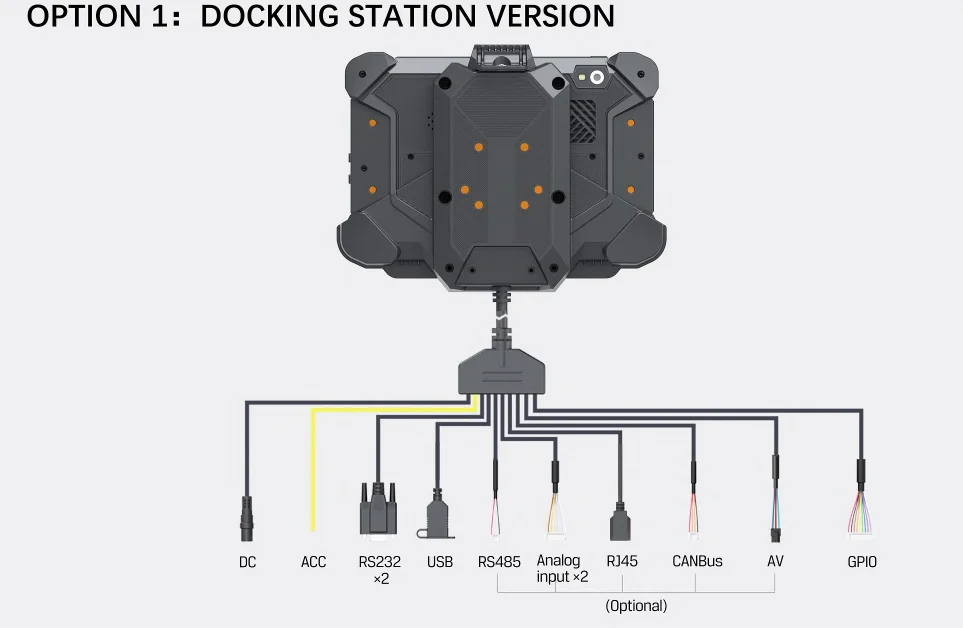 OPTION 1: DOCKING STATION VERSION

DC
ACC
RS232 ×2
USB
RS485
Analog input ×2
RJ45
CANBus
AV
GPIO
(Optional)