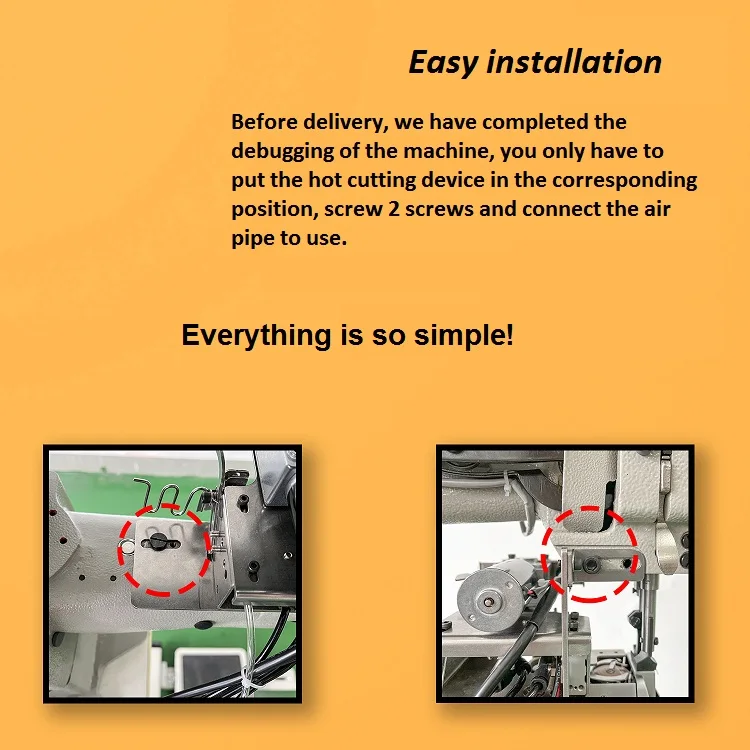 Easy installation

Before delivery, we have completed the debugging of the machine, you only have to put the hot cutting device in the corresponding position, screw 2 screws and connect the air pipe to use.

Everything is so simple!